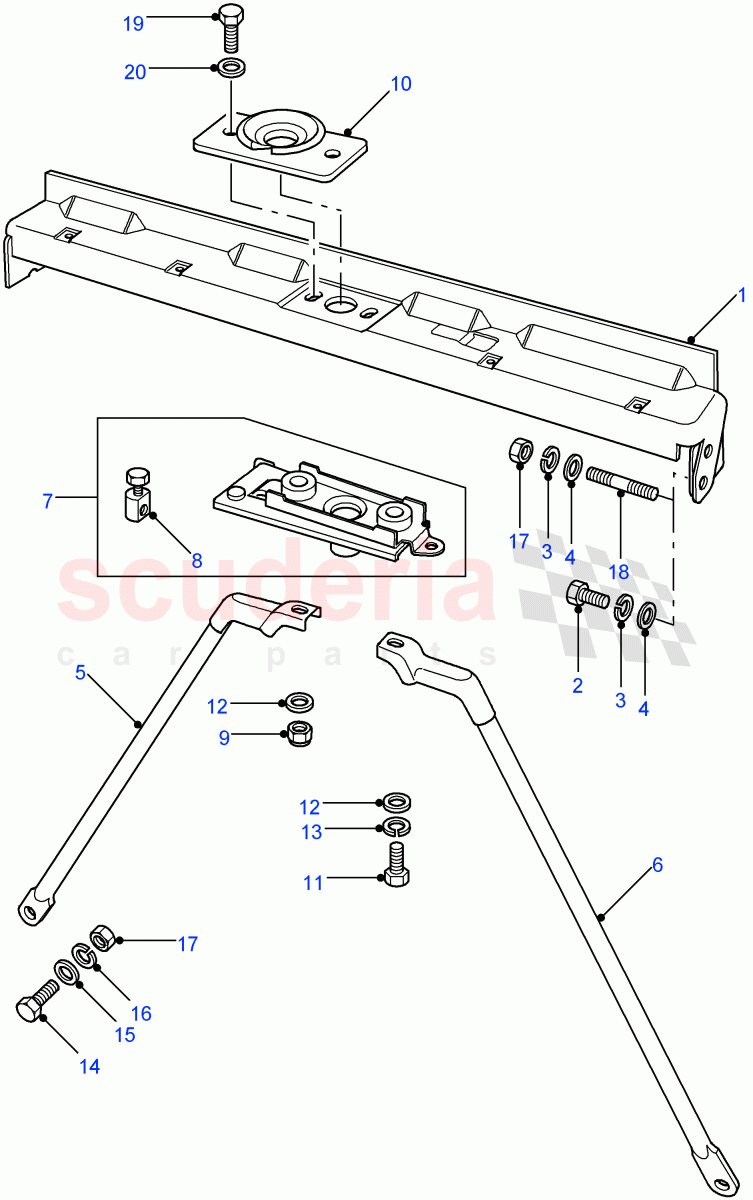 19
20
10
1
7
8
17
3
4
18
2
3
4
scuderia
car parts
5
12
9
12
13
11
6
17
16
15
14