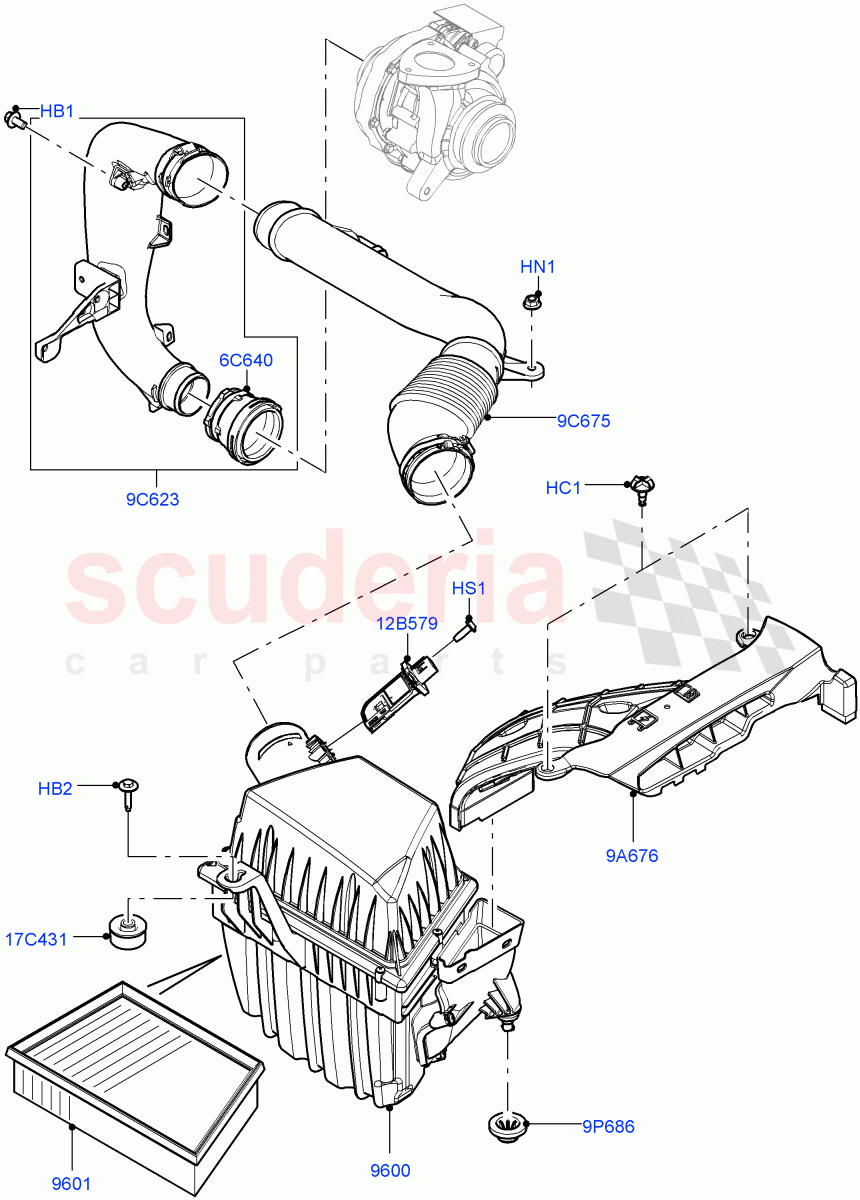 HB1

HN1

6C640

9C675

9C623

HC1

scuderia
car parts

HS1

12B579

HB2

9A676

17C431

9P686

9601

9600