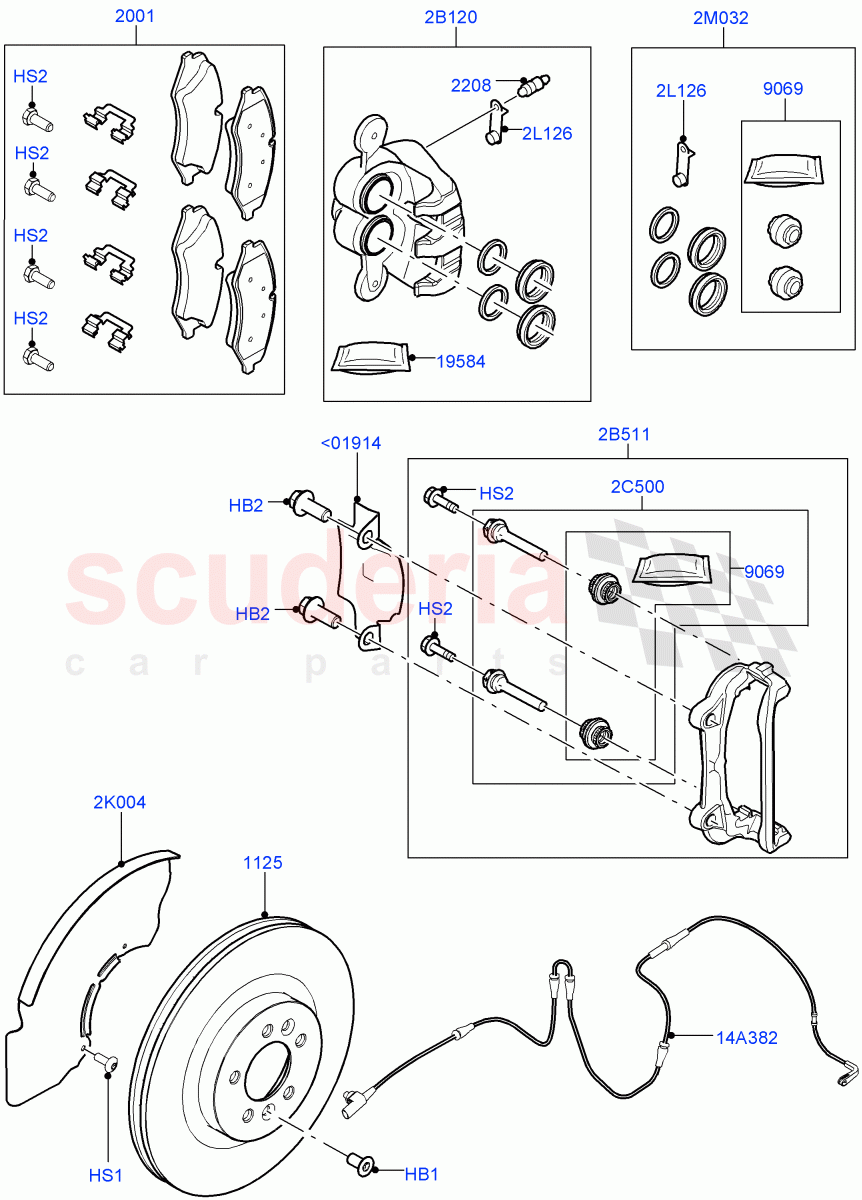 2001
HS2
HS2
HS2
HS2
2B120
2208
2L126
19584
2M032
2L126
9069
<01914
HB2
HB2
2B511
HS2
2C500
9069
HS2
scuderia
car parts
2K004
1125
14A382
HS1
HB1