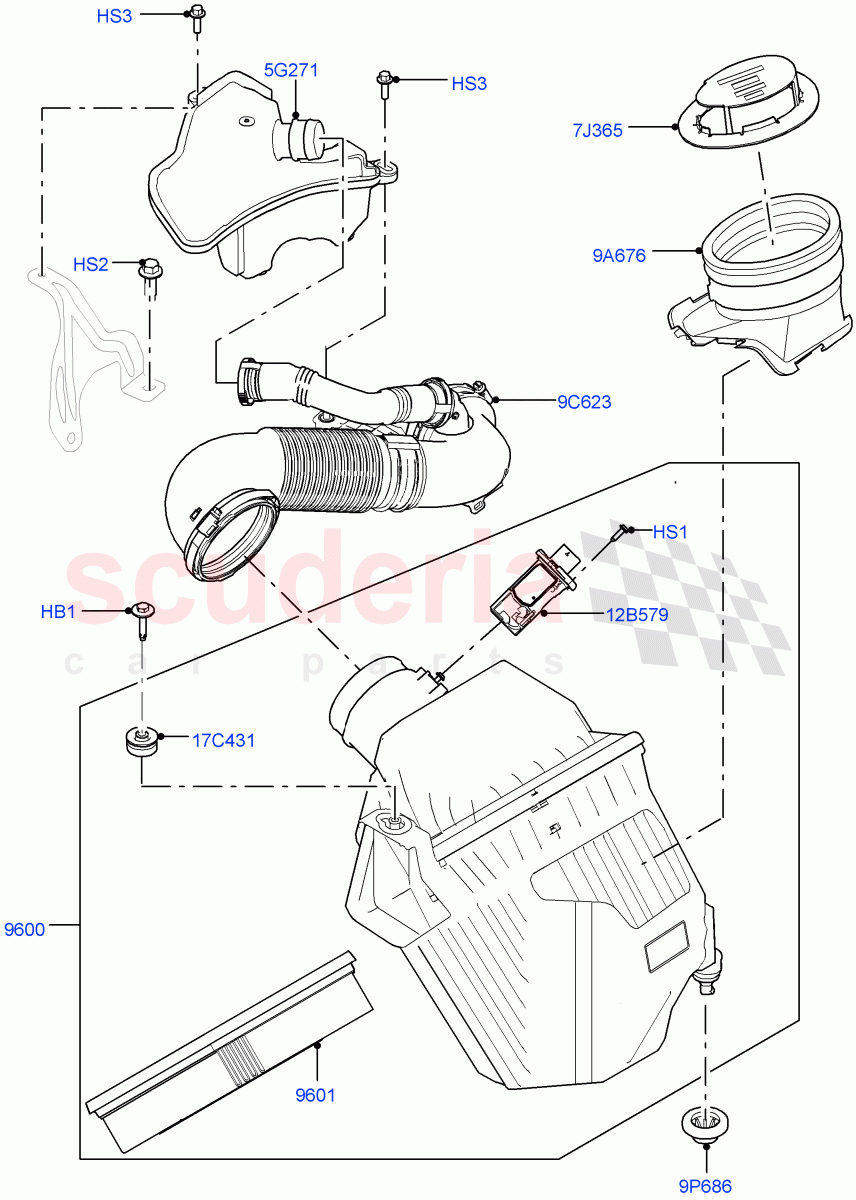 HS3
5G271
HS3
7J365
9A676
HS2
9C623
HS1
scuderia
car parts
HB1
12B579
17C431
9600
9601
9P686