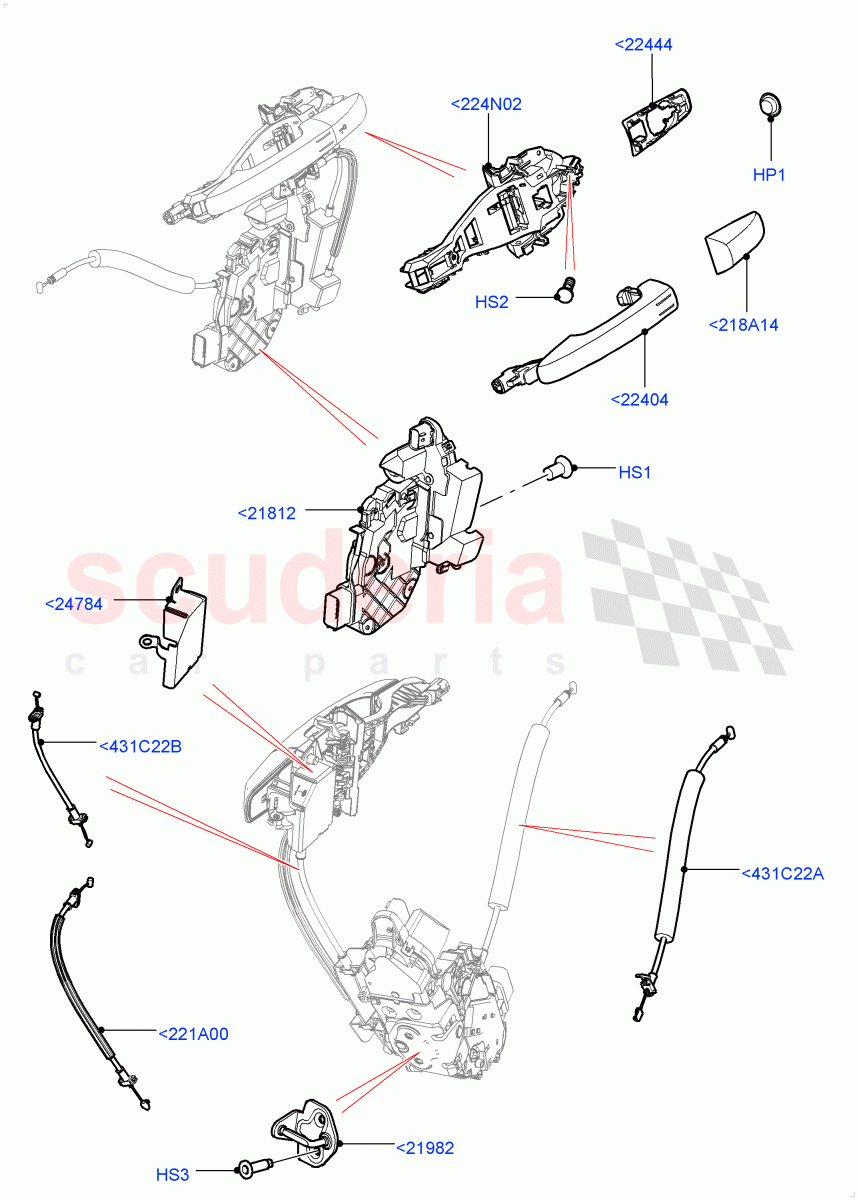 <22444
<224N02
HP1
HS2
<218A14
<22404
HS1
<21812
scuderia
car parts
<24784
<431C22B
<431C22A
<221A00
<21982
HS3