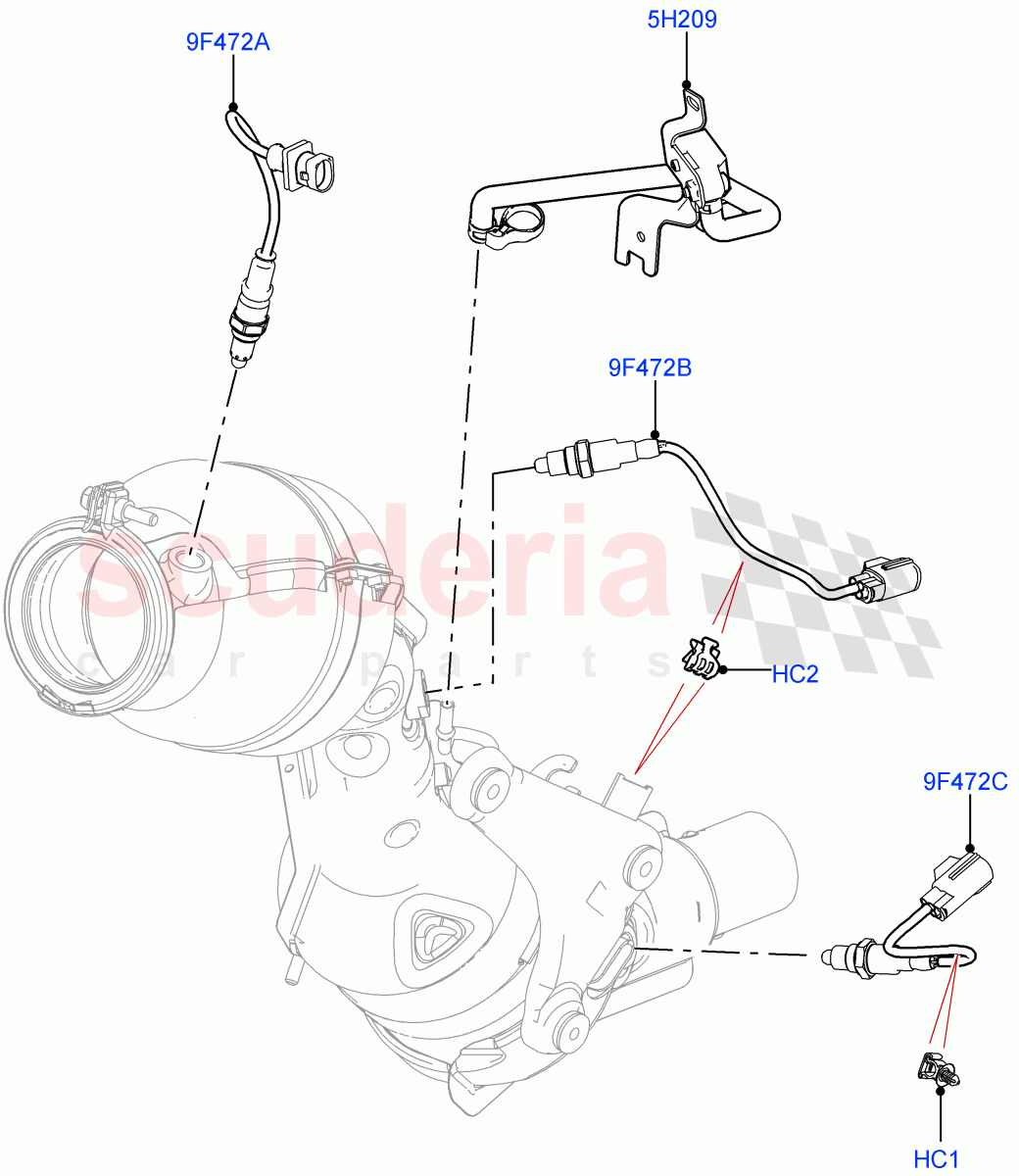 9F472A

5H209

9F472B

scuderia
car parts

HC2

9F472C

HC1