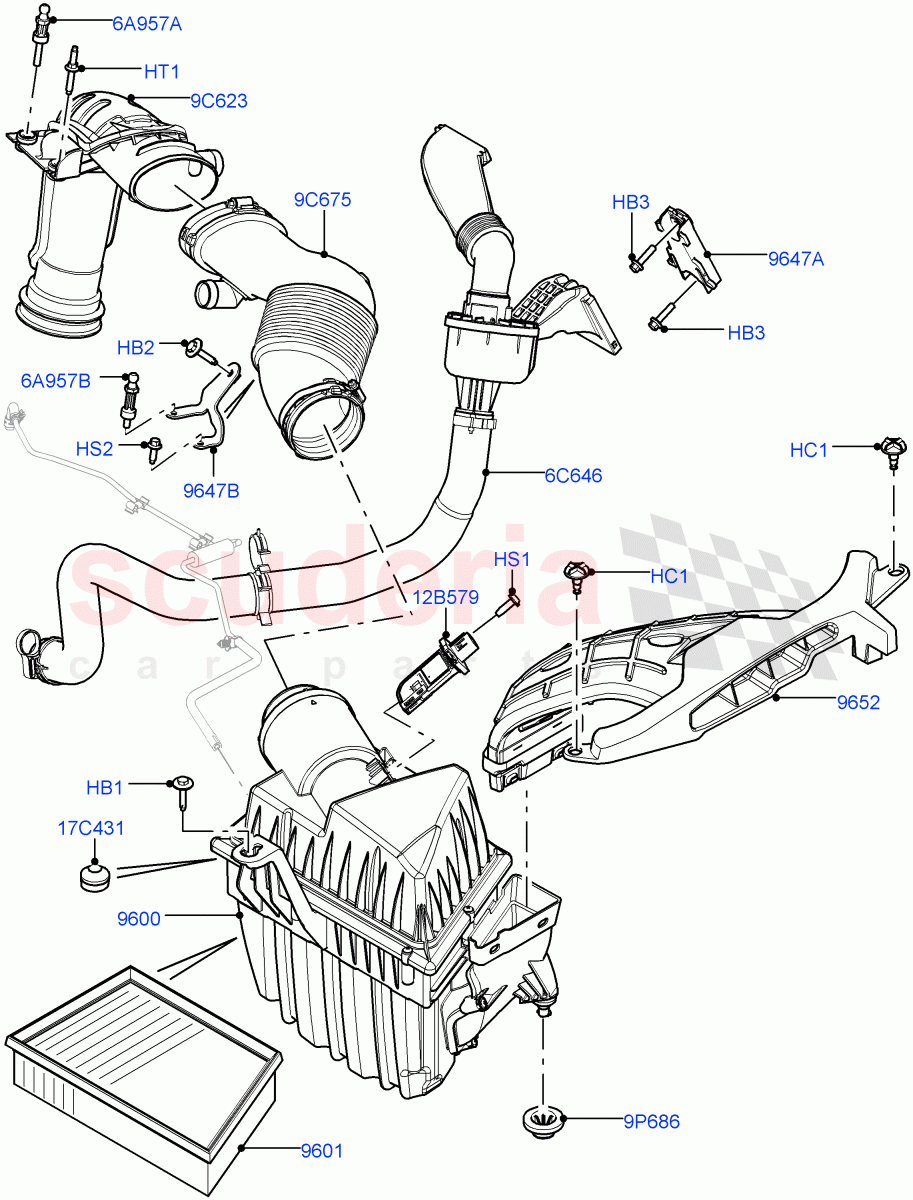 6A957A
HT1
9C623
9C675
HB3
9647A
HB3
HB2
6A957B
HS2
9647B
6C646
HC1
HS1
HC1
12B579
scuderia
car parts
9652
HB1
17C431
9600
9P686
9601