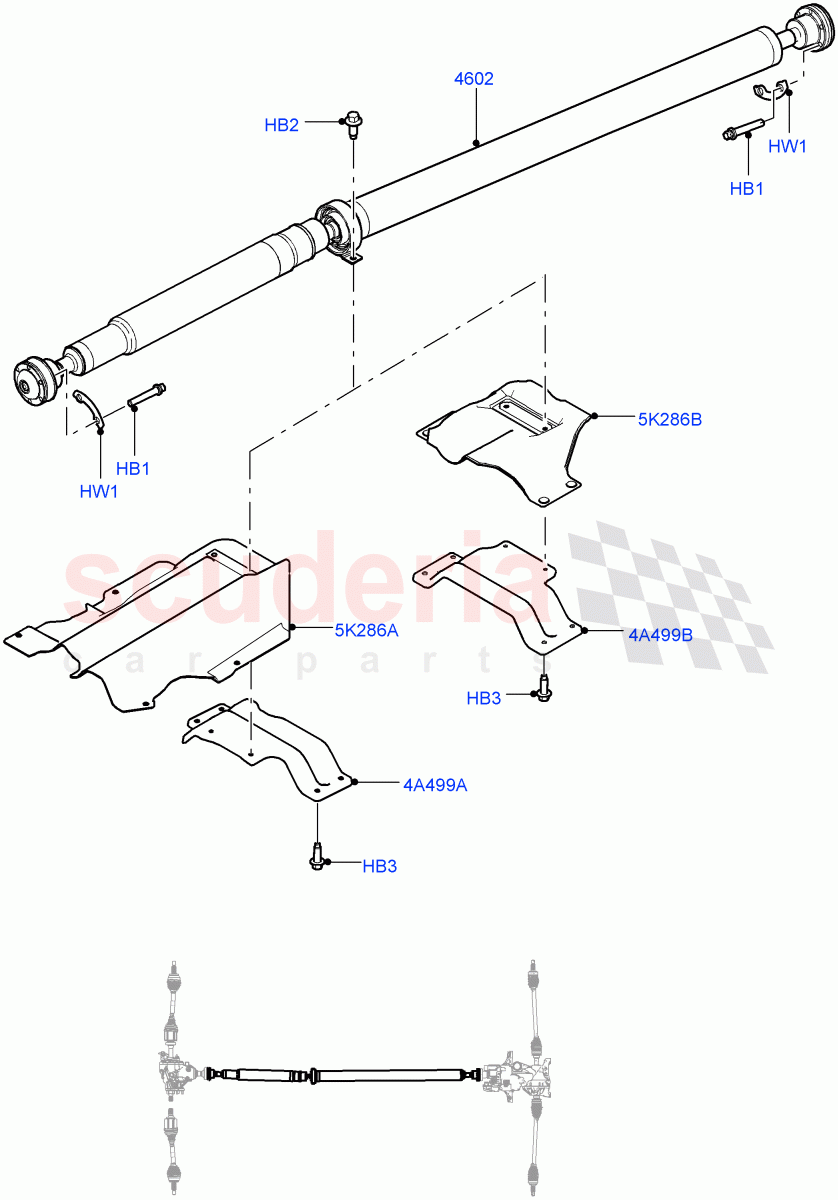 4602
HB2
HW1
HB1
HB1
HW1
5K286B
scuderia
car parts
5K286A
4A499B
HB3
4A499A
HB3