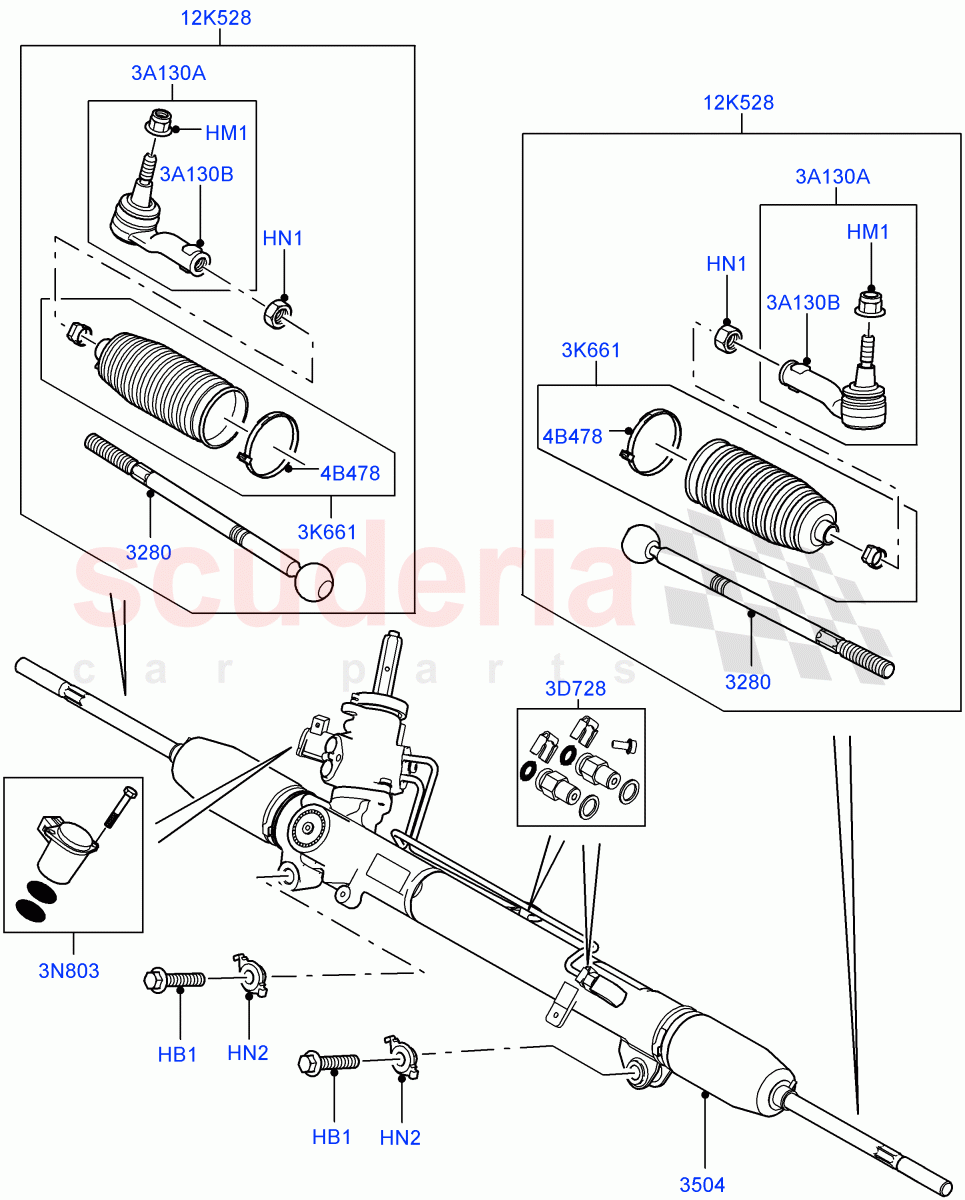 12K528

3A130A

HM1

3A130B

HN1

4B478

3K661

3280

12K528

3A130A

HM1

HN1

3A130B

3K661

4B478

3280

scuderia
car parts

3D728

3N803

HB1

HN2

HB1

HN2

3504