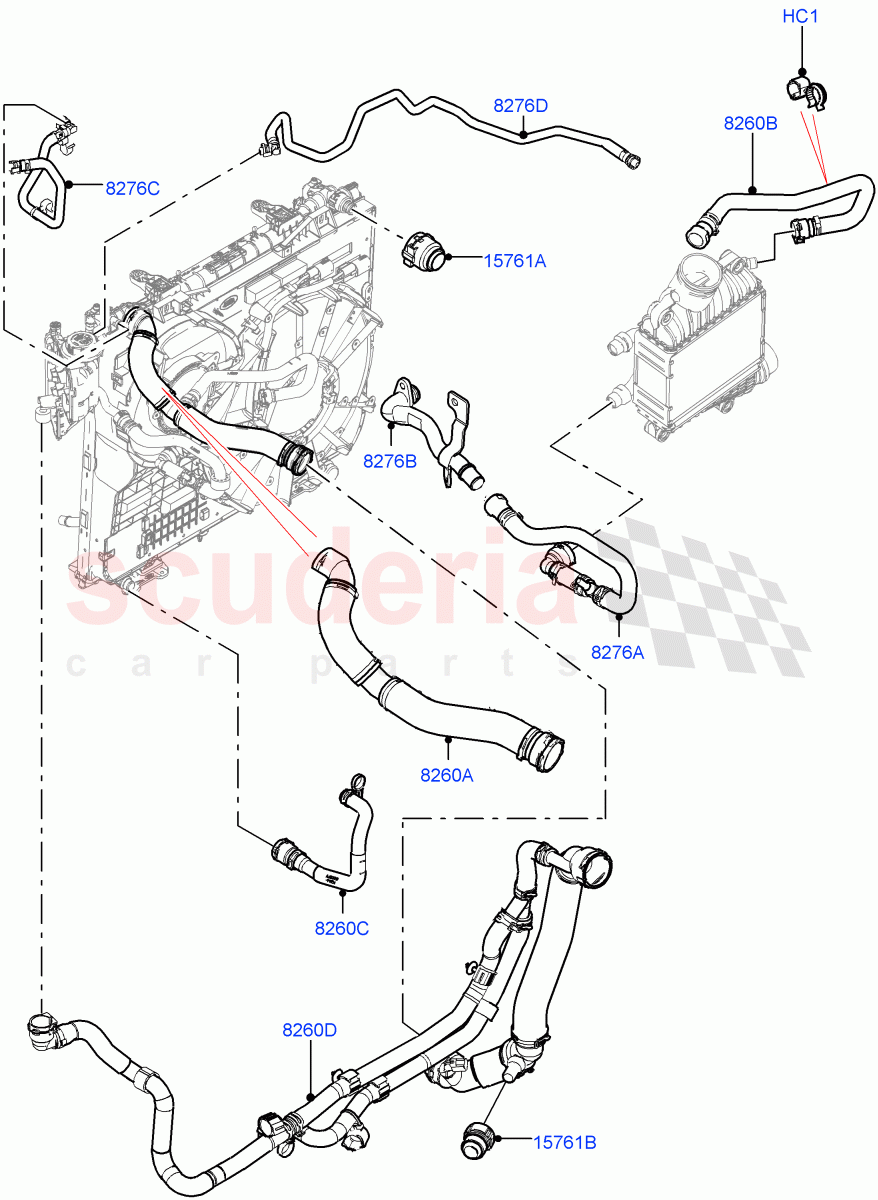 HC1
8276D
8260B
8276C
15761A
8276B
8276A
scuderia
car parts
8260A
8260C
8260D
15761B