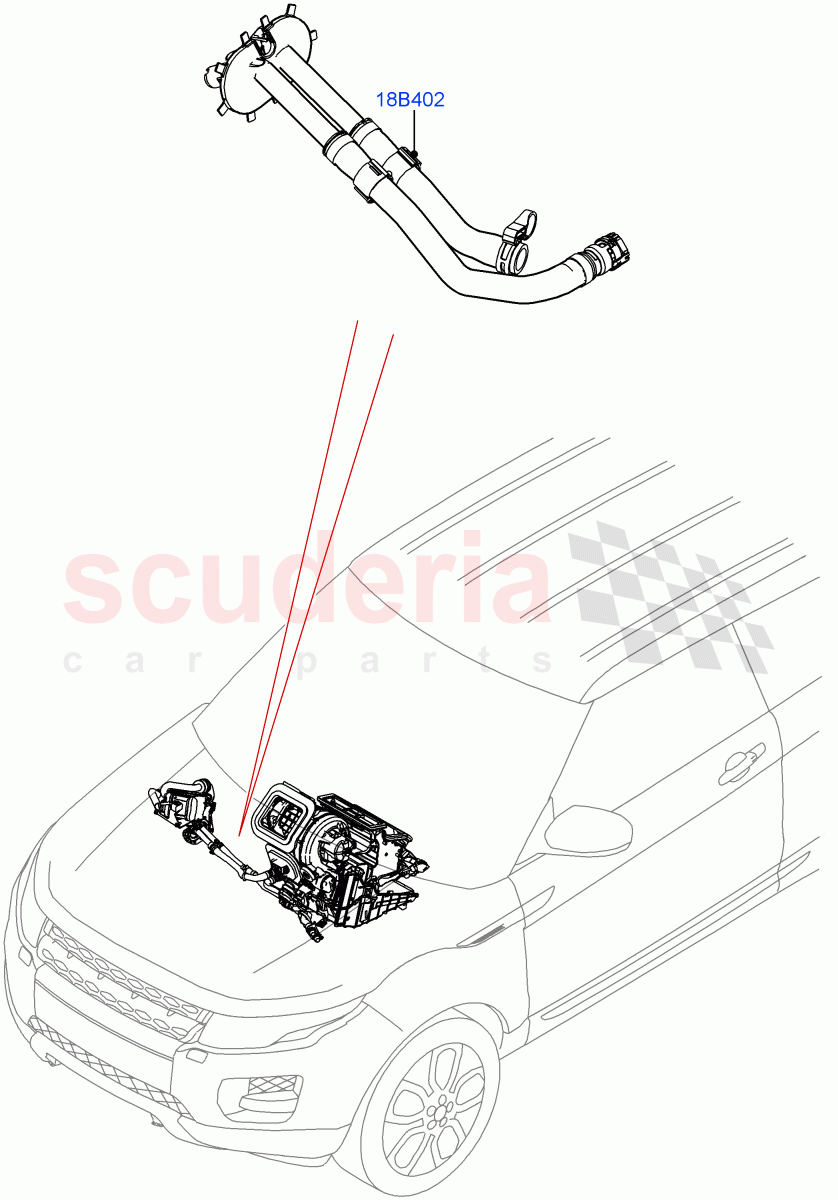 18B402

scuderia
car parts