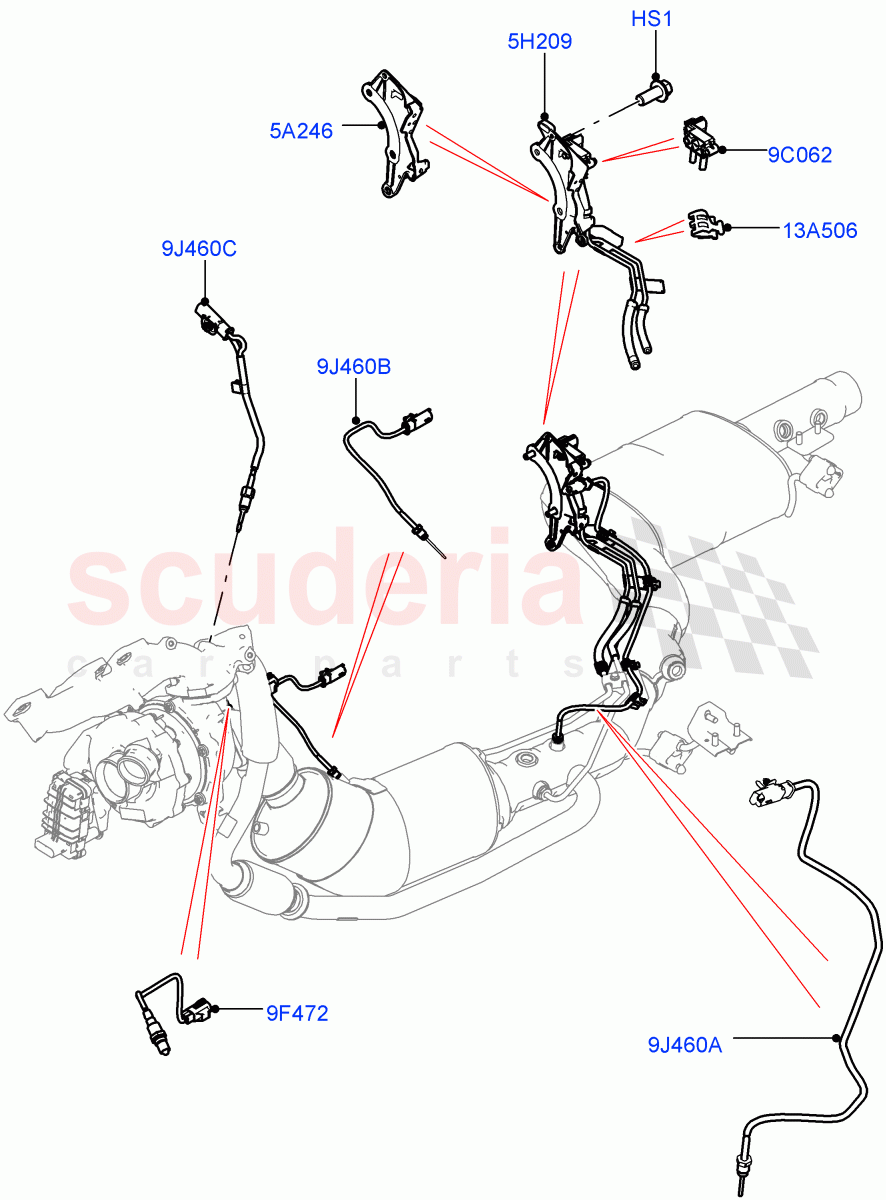 HS1
5H209
5A246
9C062
13A506
9J460C
9J460B
scuderia
car parts
9F472
9J460A