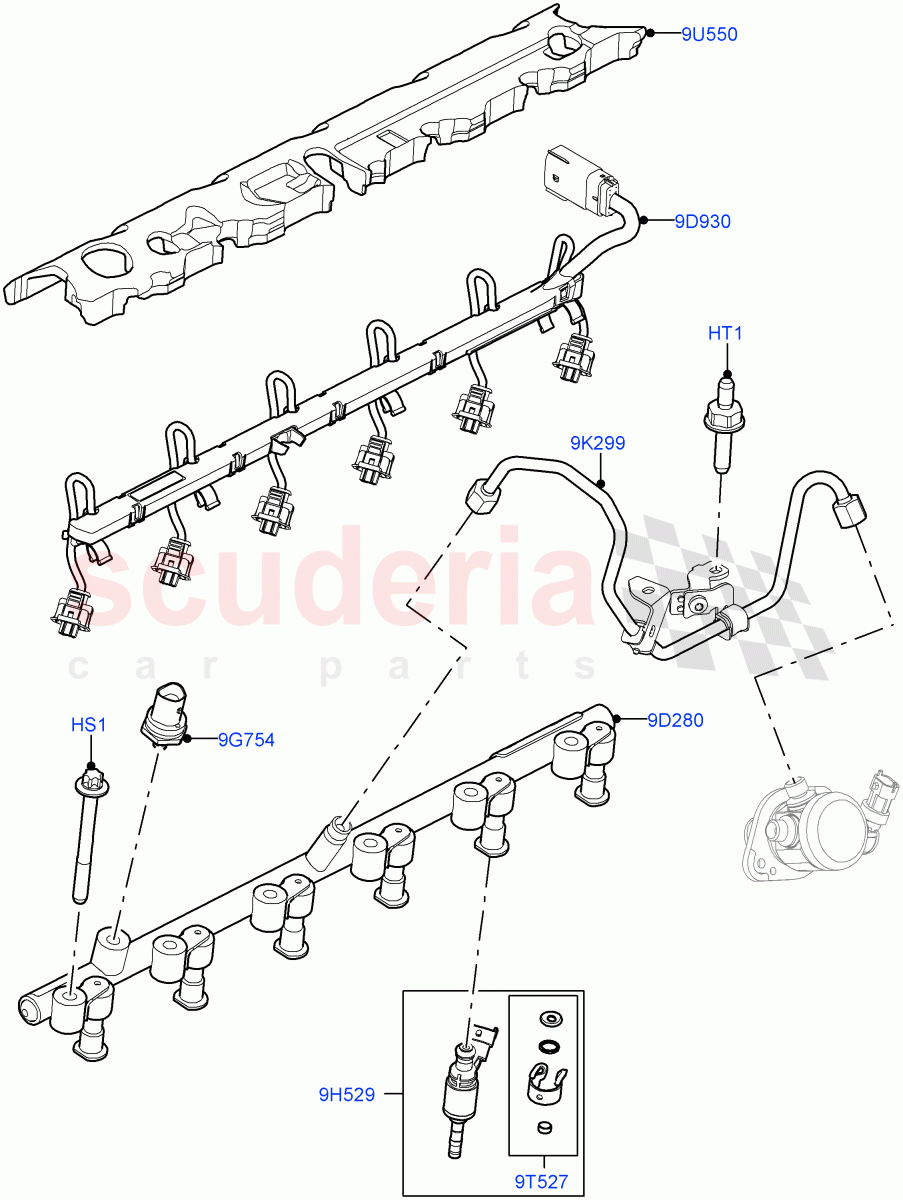 9U550
9D930
HT1
9K299
scuderia
car parts
HS1
9G754
9D280
9H529
9T527