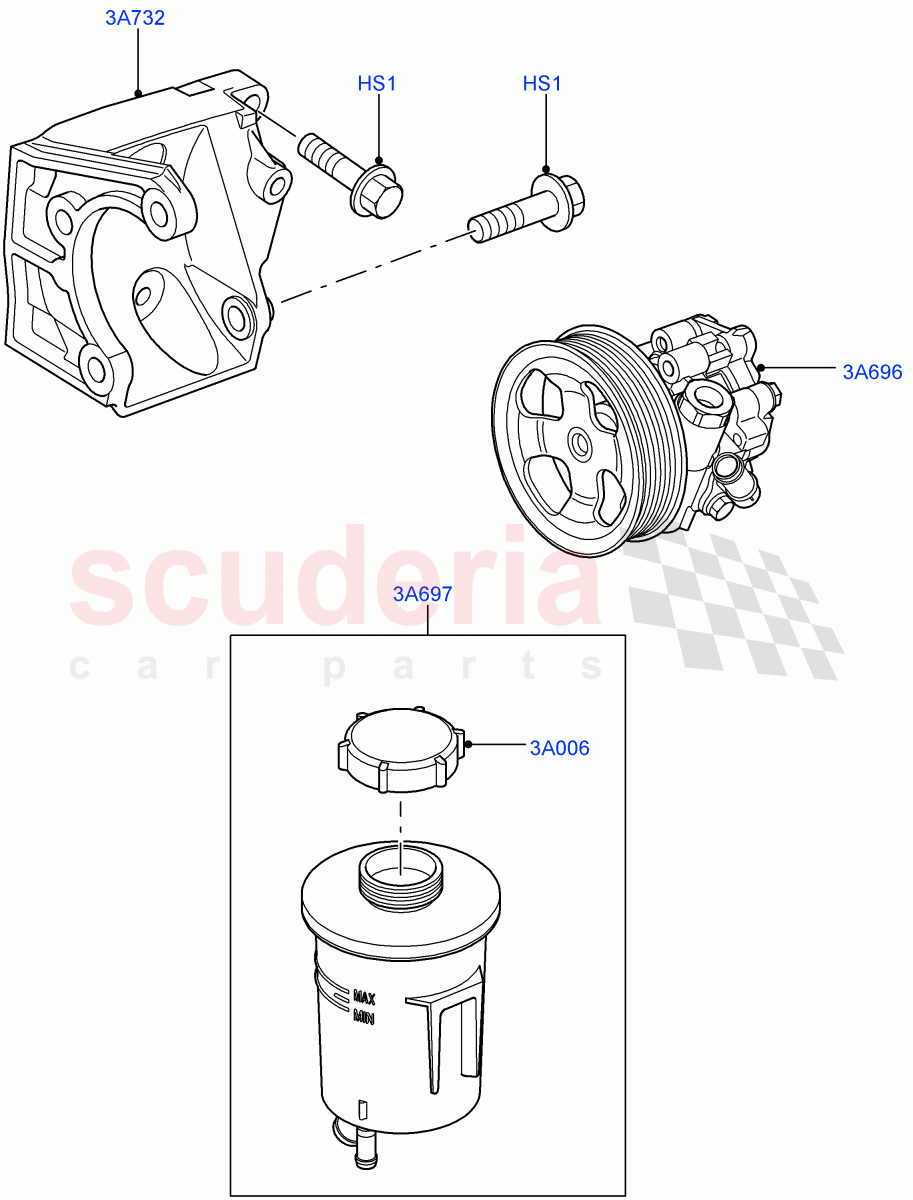 3A732

HS1

HS1

3A696

scuderia
car parts

3A697

3A006

MAX
MIN