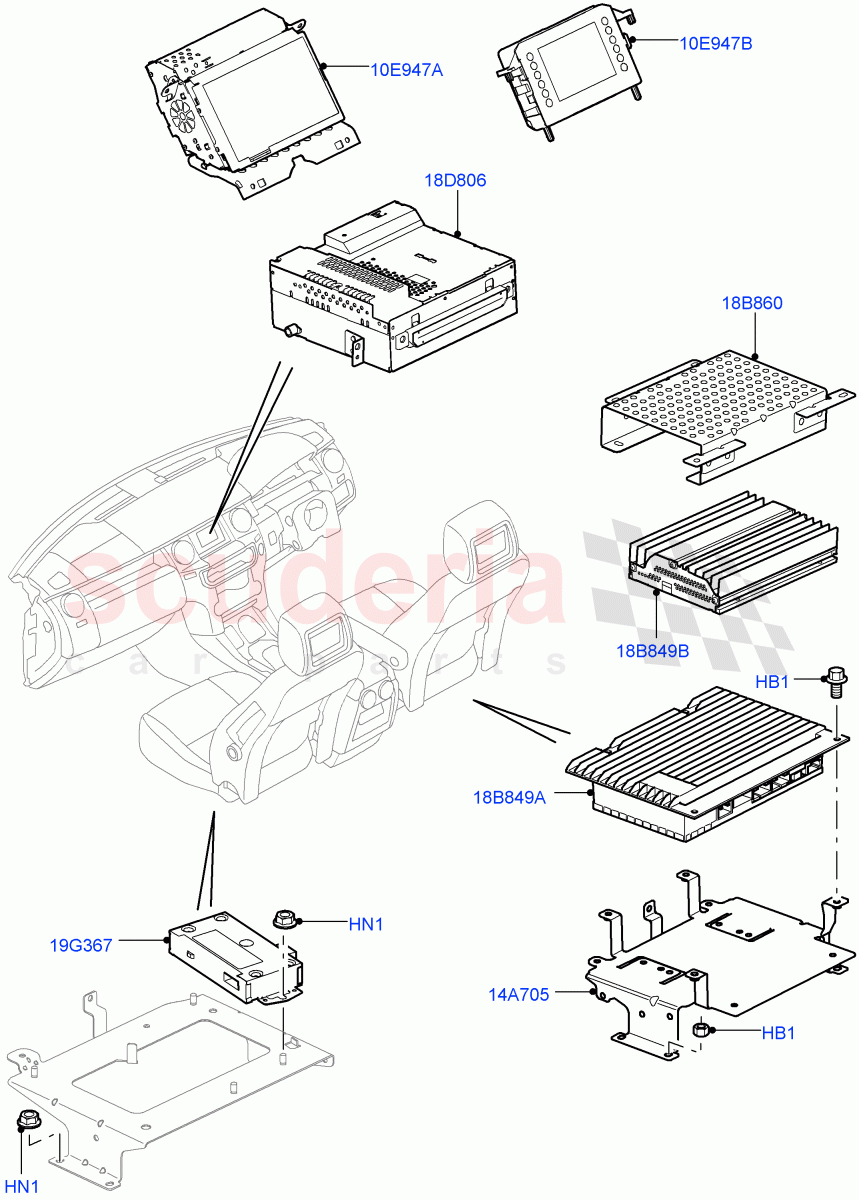 10E947A

10E947B

18D806

18B860

scuderia
car parts

18B849B

HB1

18B849A

HN1

19G367

14A705

HB1

HN1