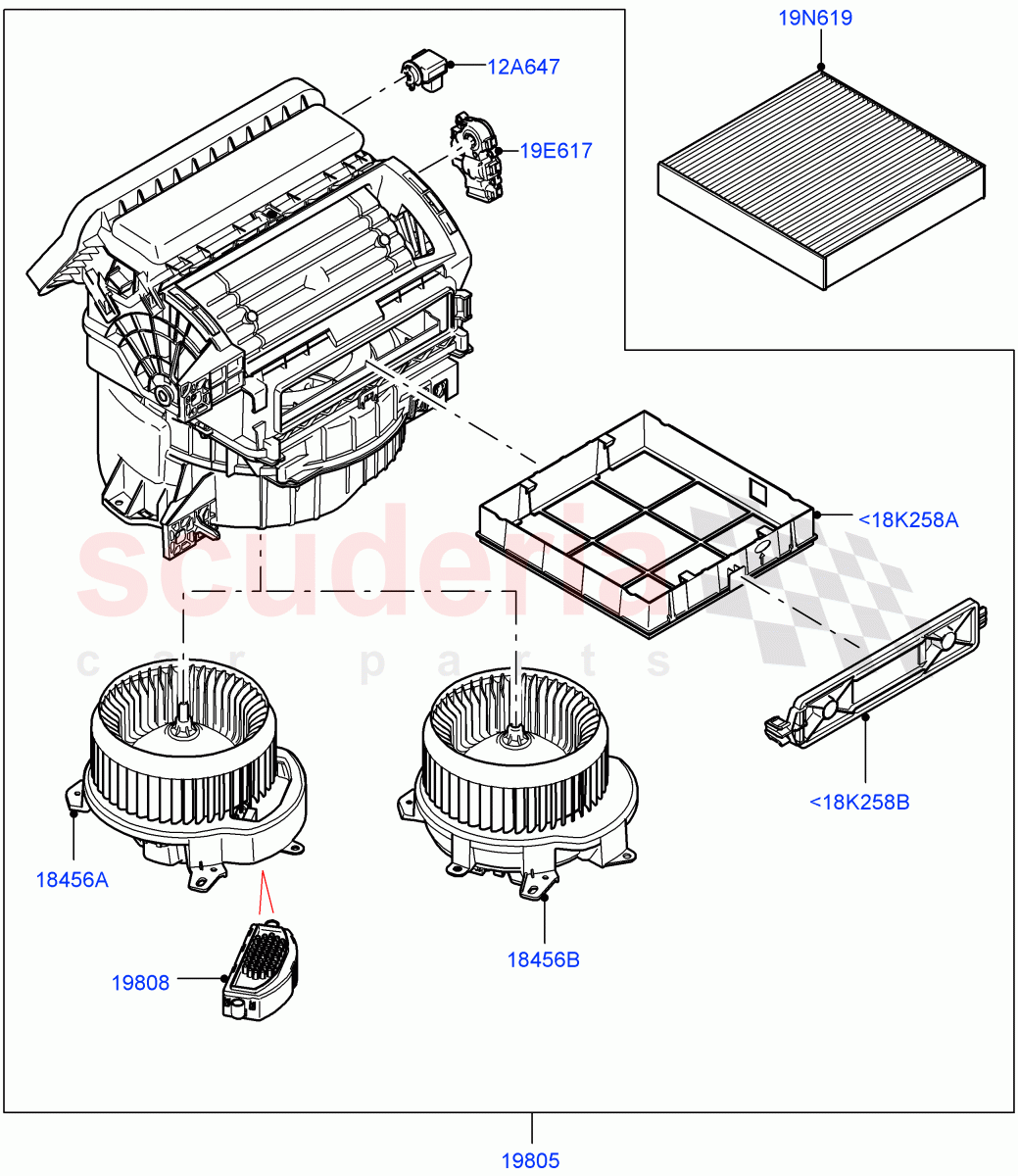 19N619
12A647
19E617
<18K258A
scuderia
car parts
<18K258B
18456A
18456B
19808
19805