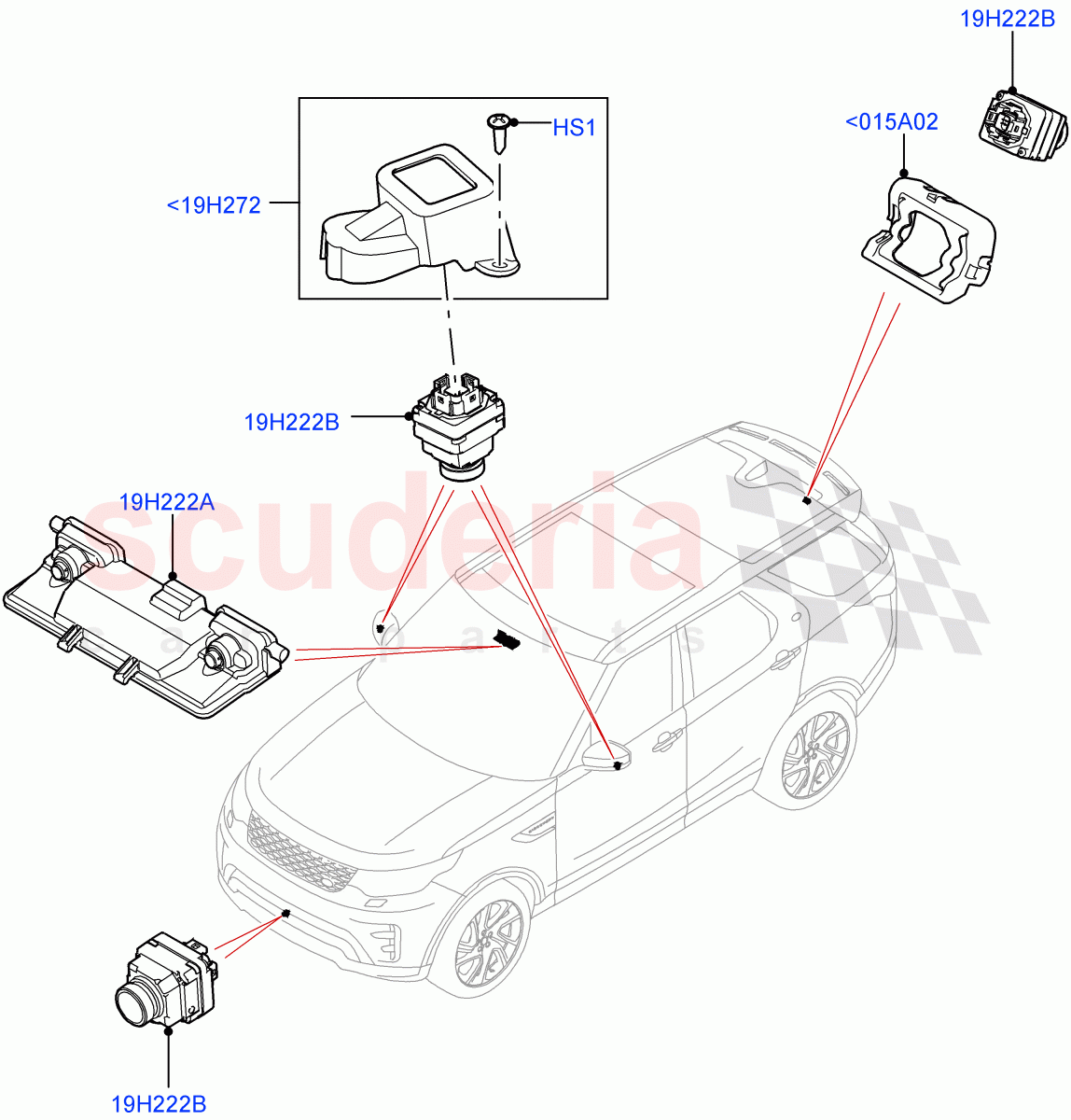 19H222B

HS1

<015A02

<19H272

19H222B

19H222A

scuderia
car parts

19H222B