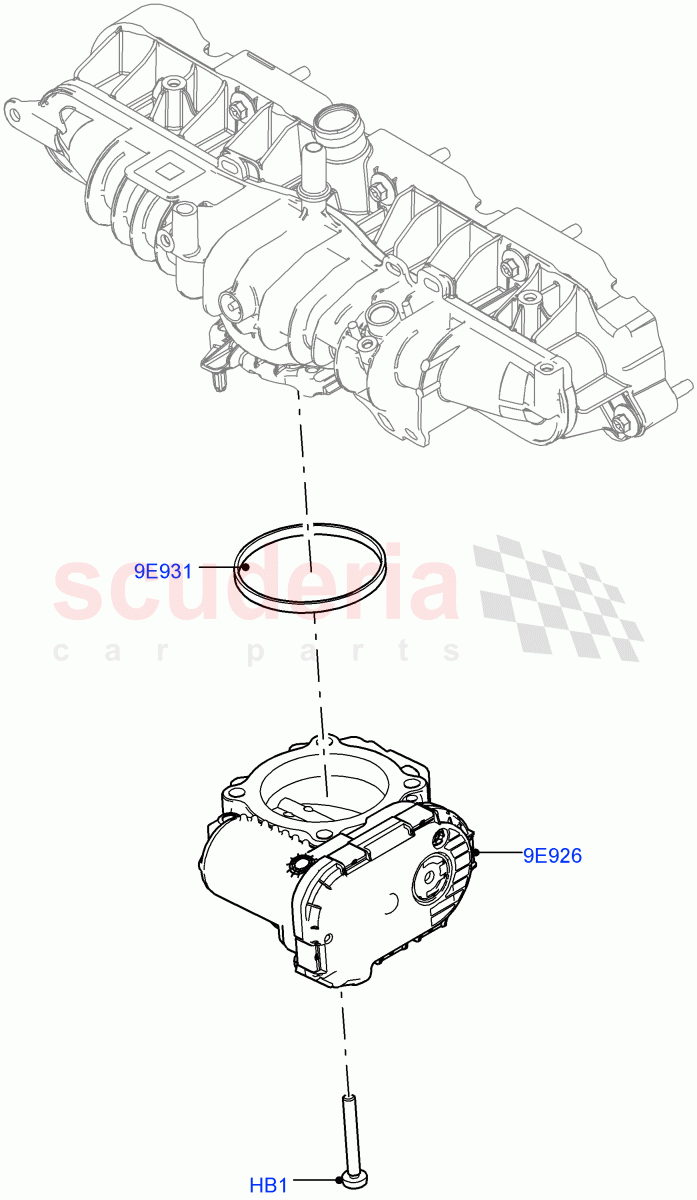 9E931

scuderia
car parts

9E926

HB1