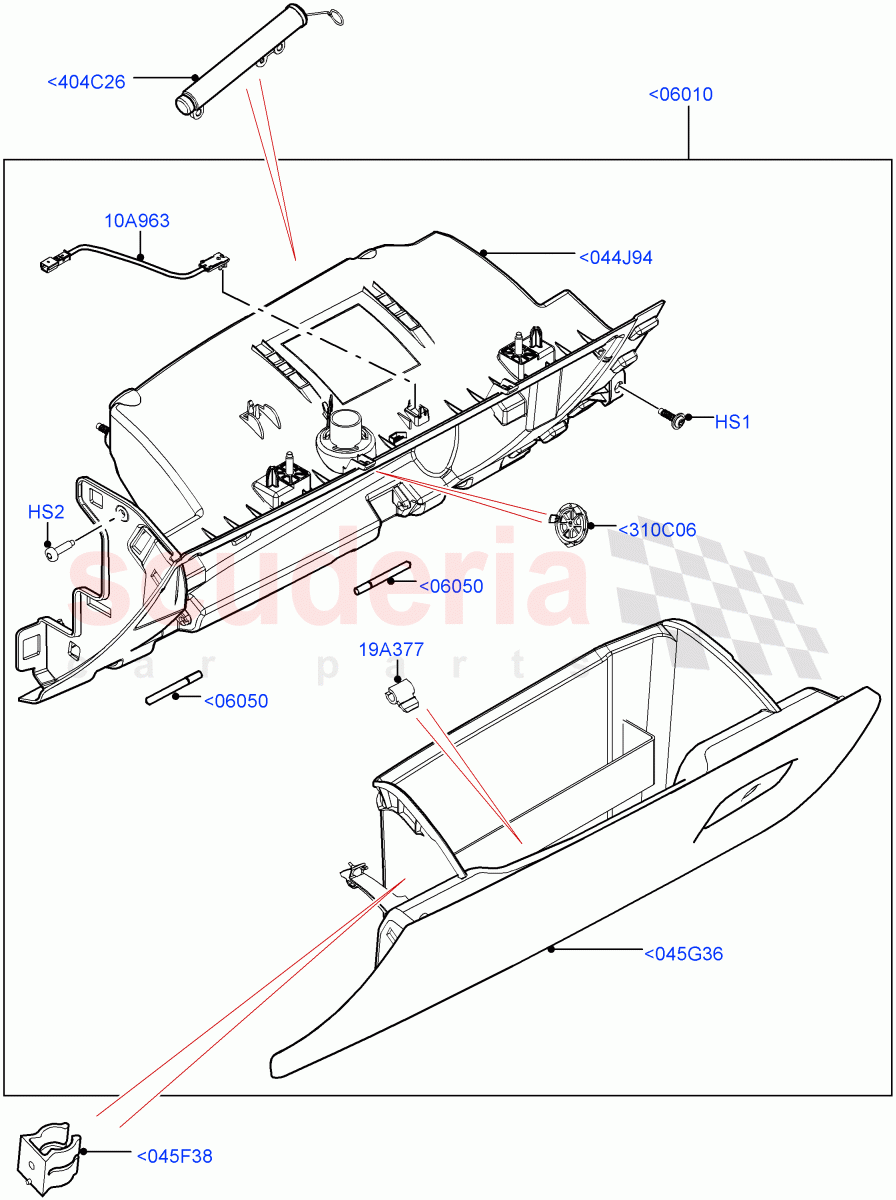 <404C26

<06010

10A963

<044J94

HS1

HS2

<310C06

<06050

19A377

<06050

<045G36

<045F38

scuderia
car parts