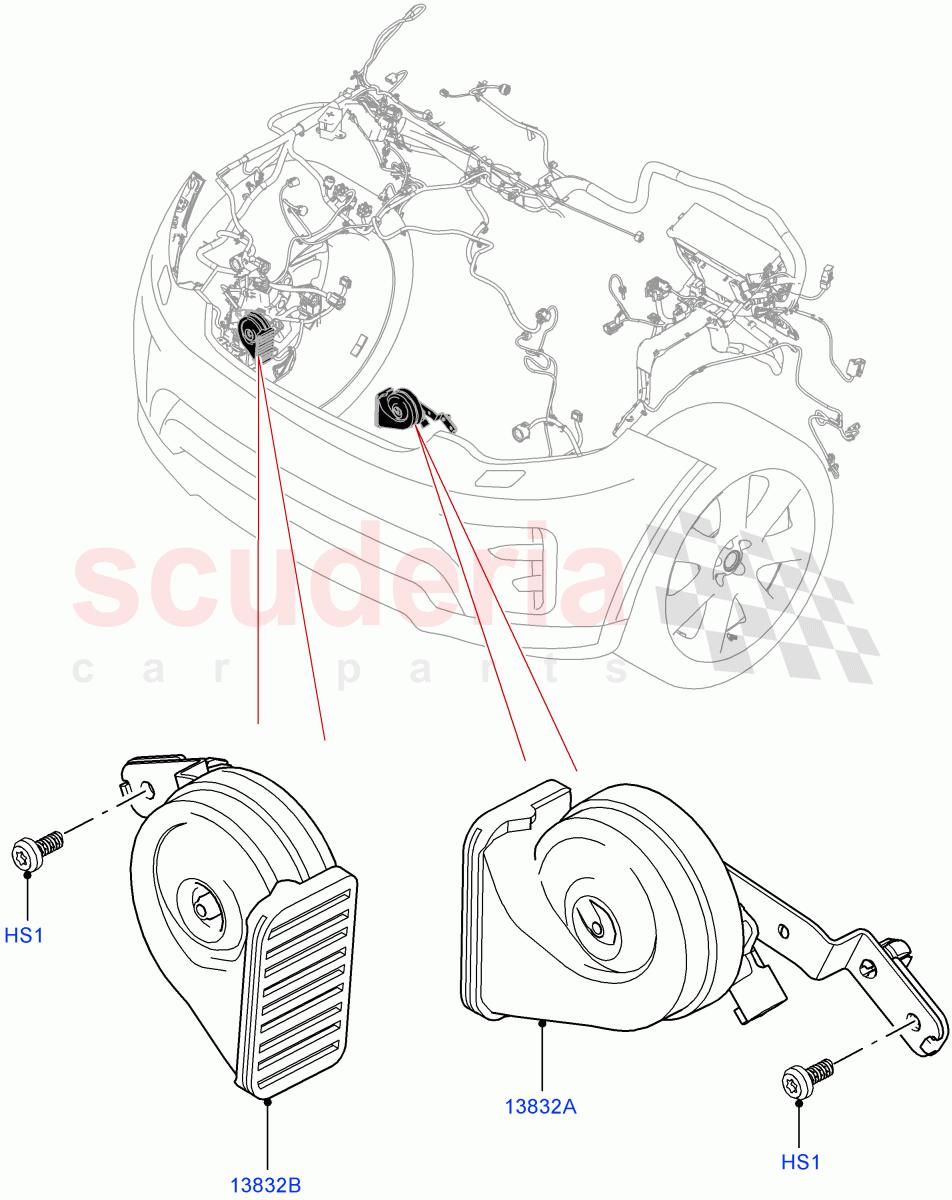 scuderia
car parts

HS1

13832B

13832A

HS1