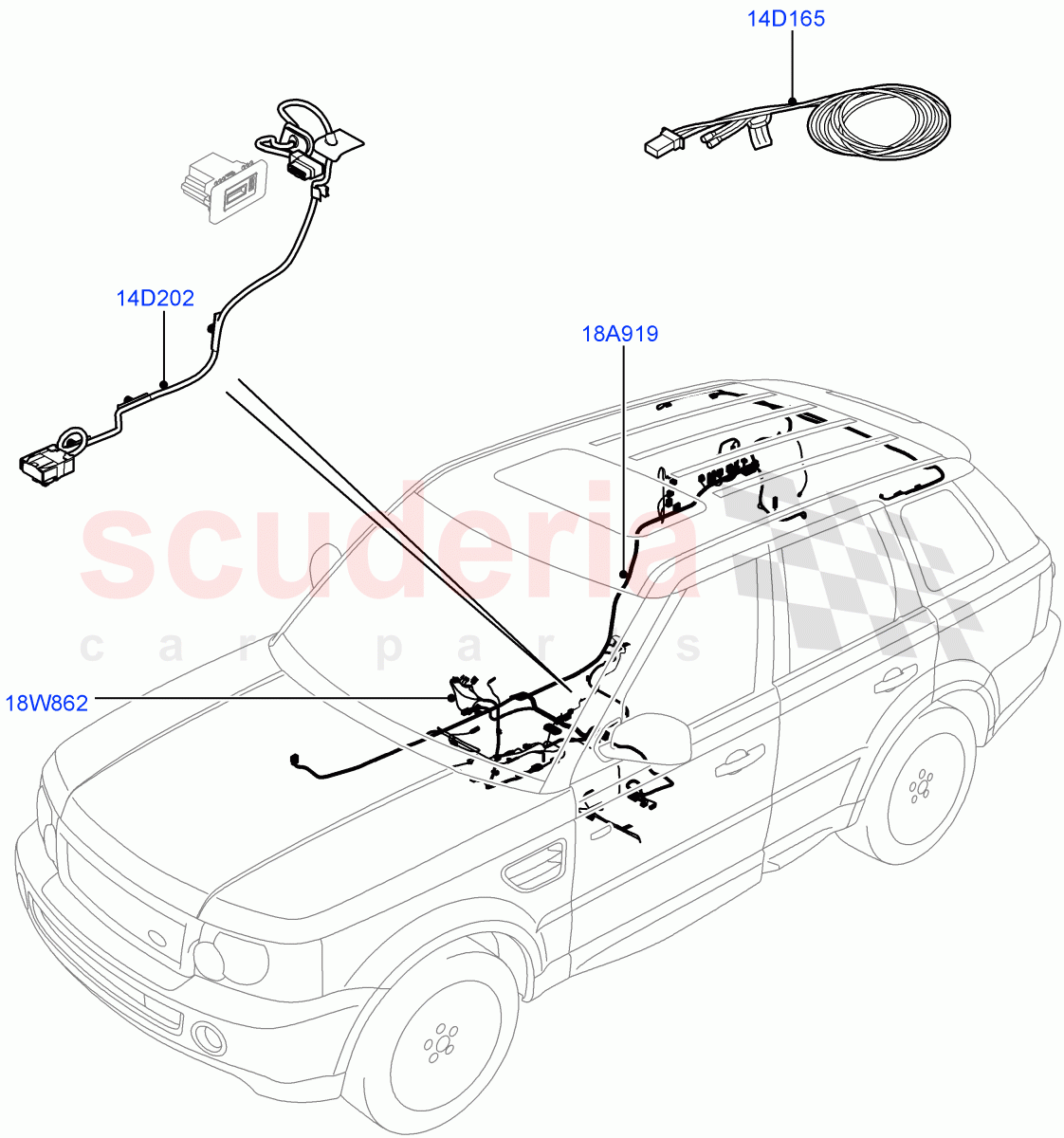 14D165

14D202

18A919

scuderia
car parts

18W862