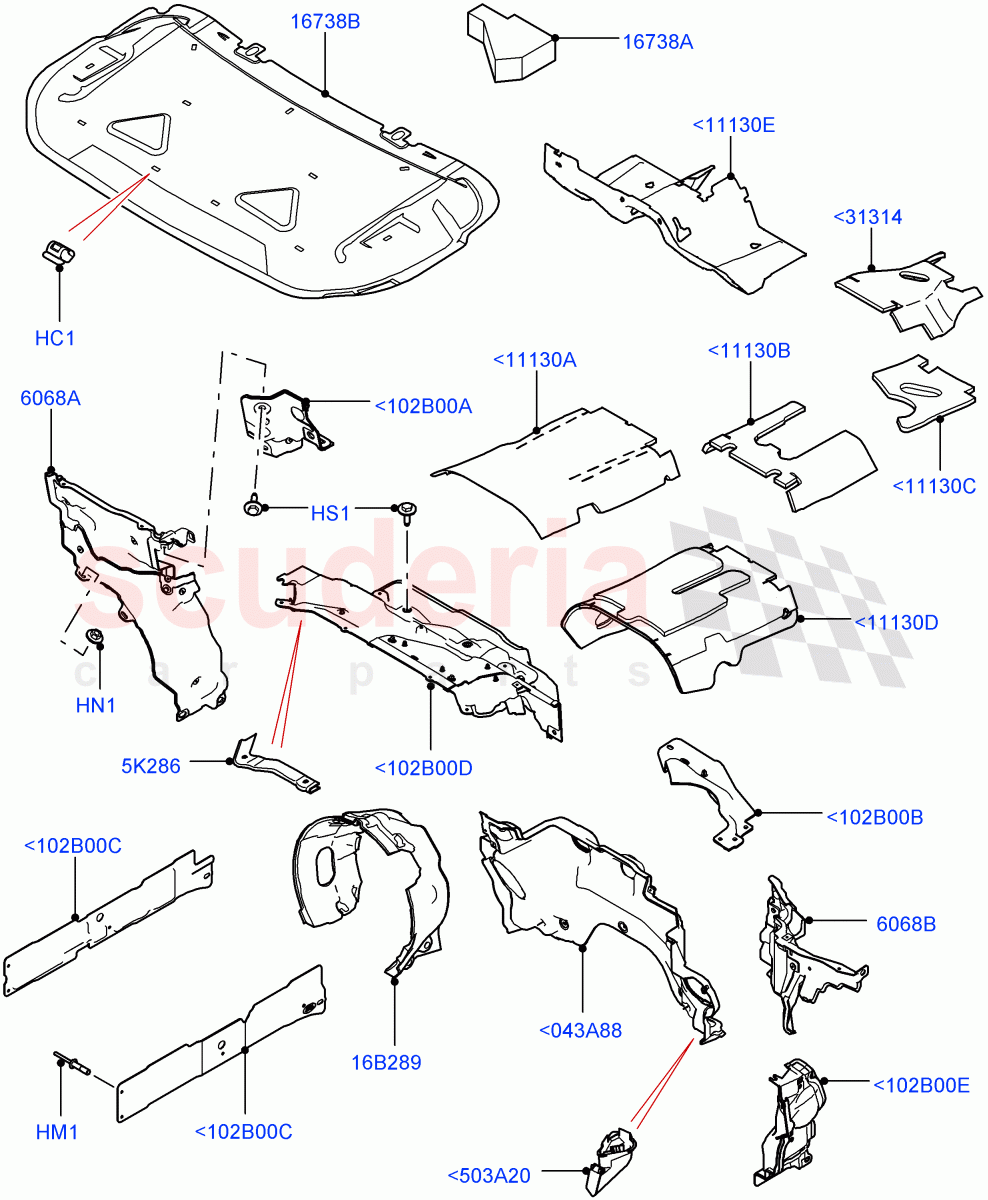 16738B
16738A
<11130E
<31314
HC1
<11130A
<11130B
6068A
<102B00A
<11130C
HS1
scuderia
car parts
<11130D
HN1
5K286
<102B00D
<102B00B
<102B00C
6068B
16B289
<043A88
HM1
<102B00C
<102B00E
<503A20