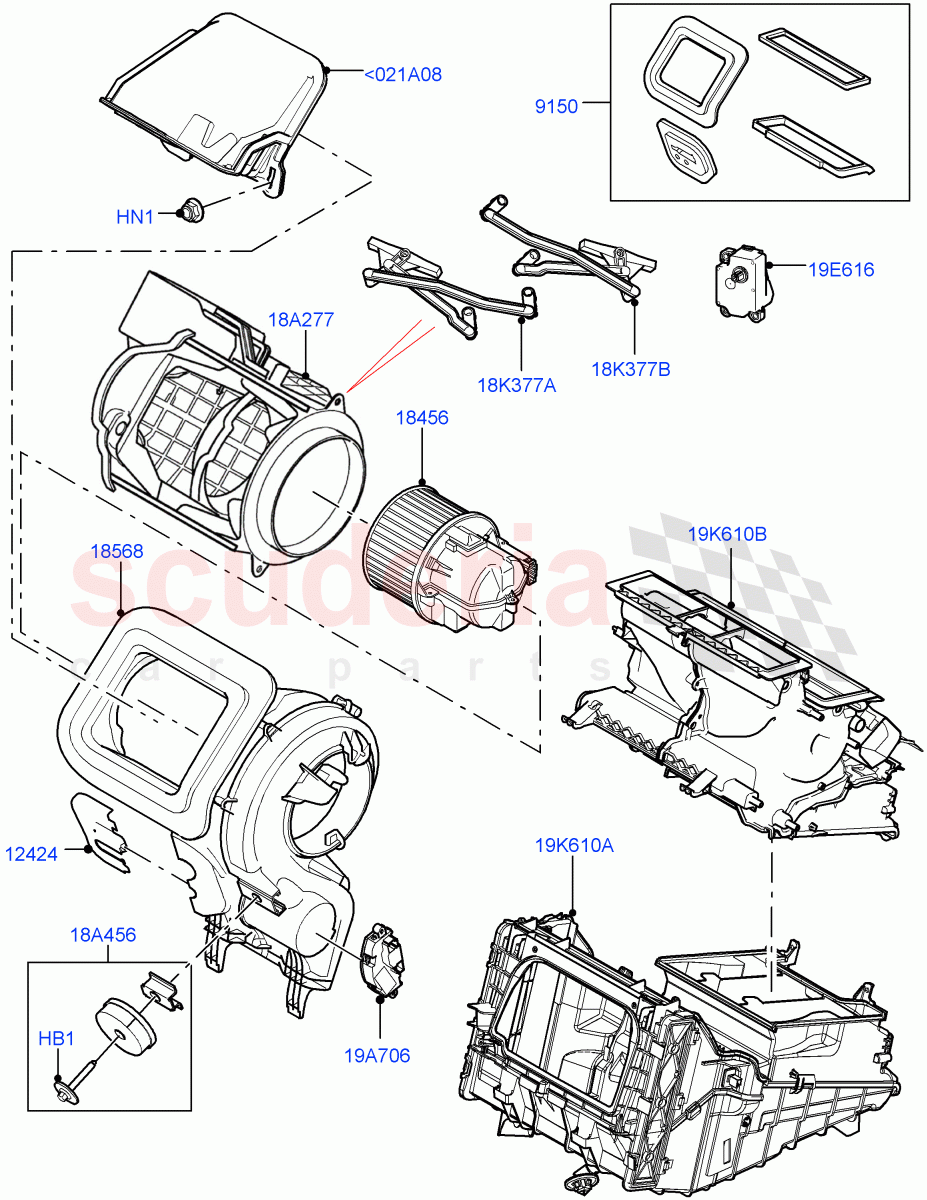 <021A08
9150
HN1
19E616
18A277
18K377A
18K377B
18456
19K610B
18568
scuderia
car parts
12424
19K610A
18A456
HB1
19A706