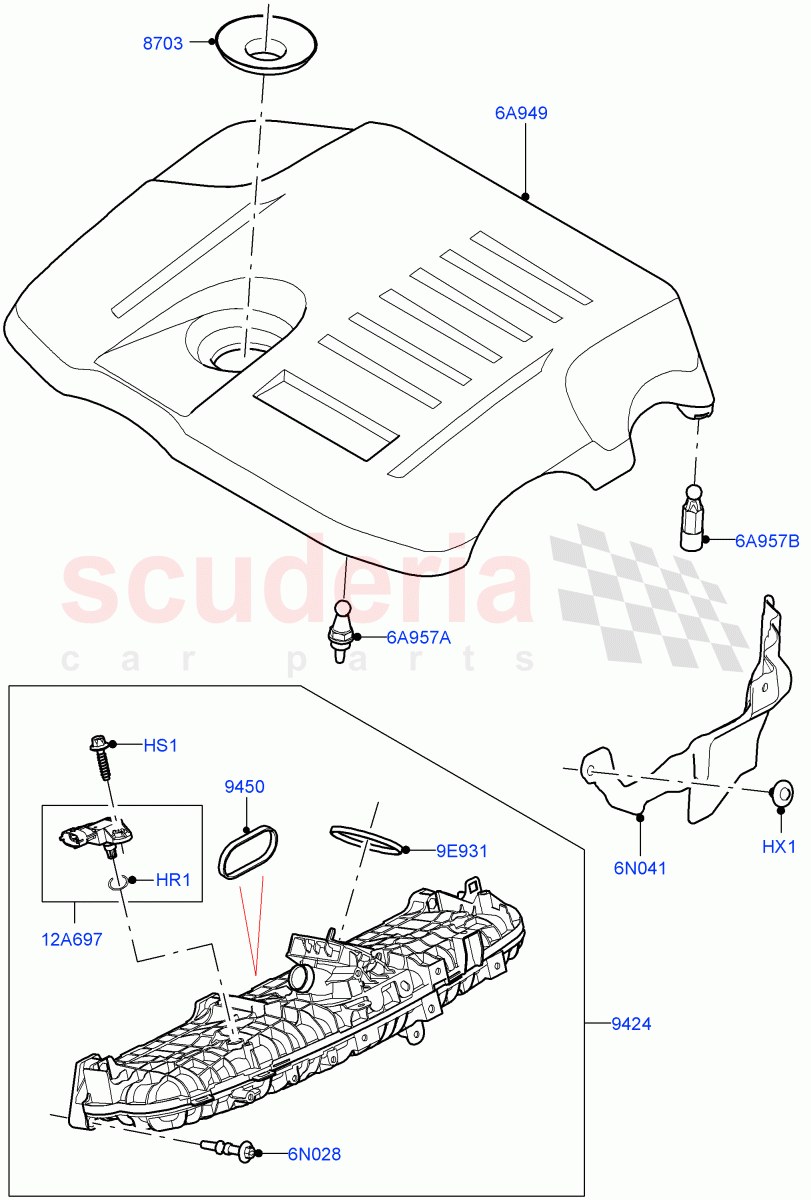 8703
6A949
6A957B
scuderia
car parts
6A957A
HS1
9450
9E931
HR1
12A697
6N041
HX1
9424
6N028