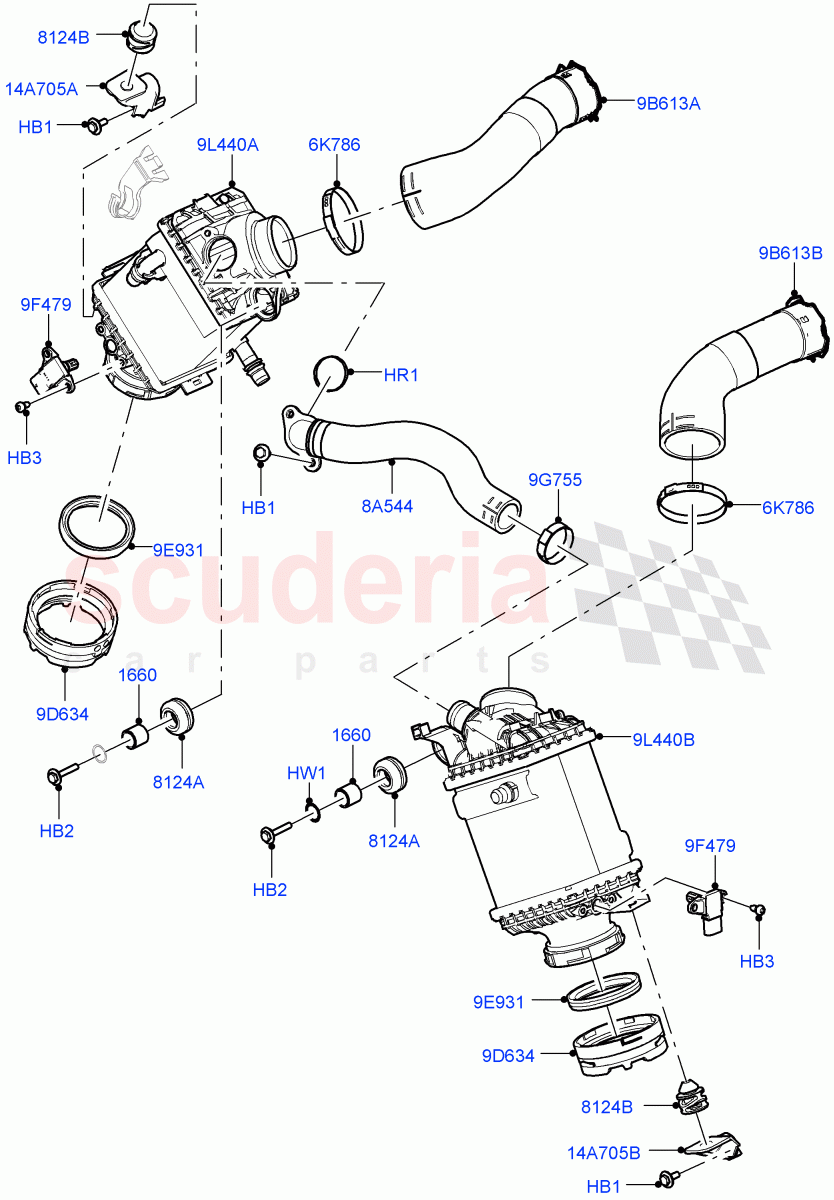 8124B
14A705A
HB1
9L440A
6K786
9B613A
9B613B
9F479
HB3
HR1
HB1
8A544
9G755
6K786
9E931
scuderia
car parts
9D634
1660
8124A
HB2
1660
HW1
8124A
HB2
9L440B
9F479
HB3
9E931
9D634
8124B
14A705B
HB1