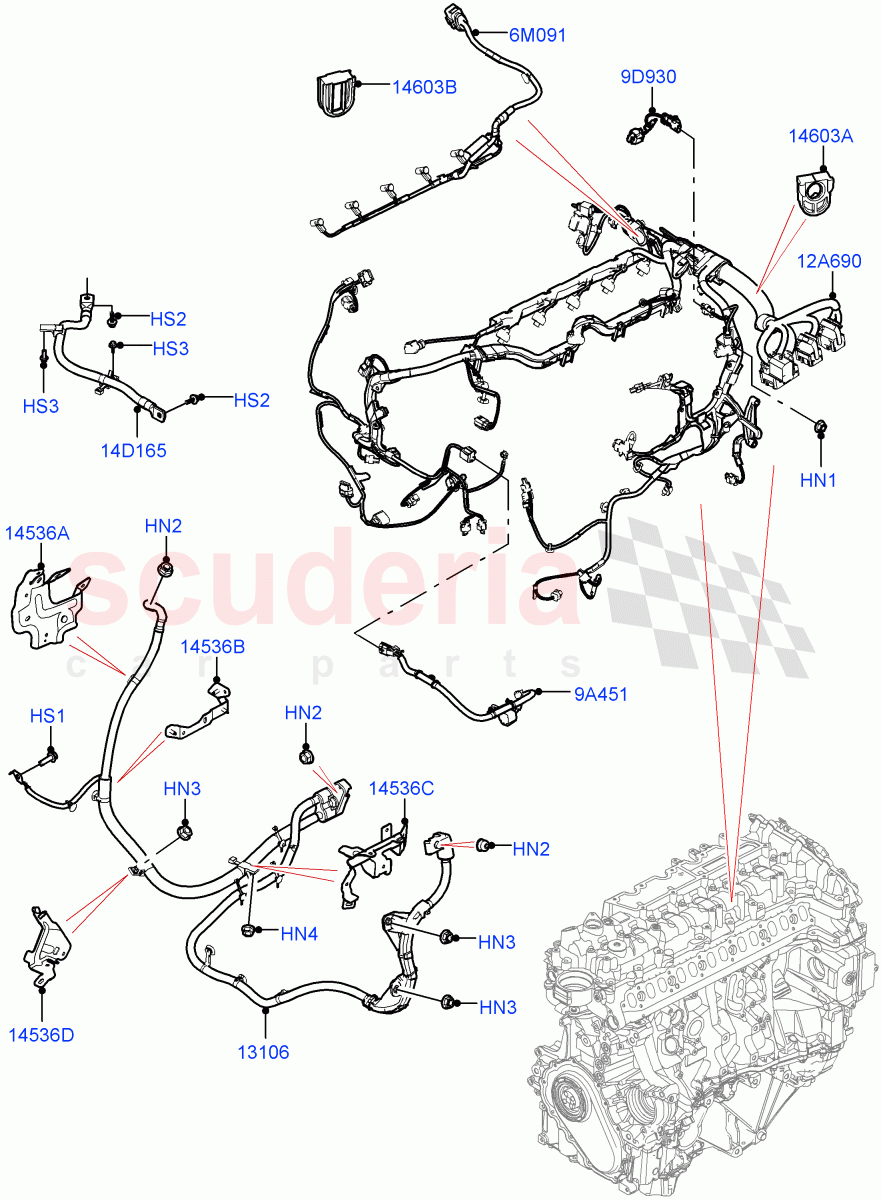 6M091
14603B
9D930
14603A
12A690
HS2
HS3
HS3
HS2
14D165
HN1
14536A
HN2
scuderia
car parts
14536B
9A451
HS1
HN2
HN3
14536C
HN2
HN4
HN3
HN3
14536D
13106