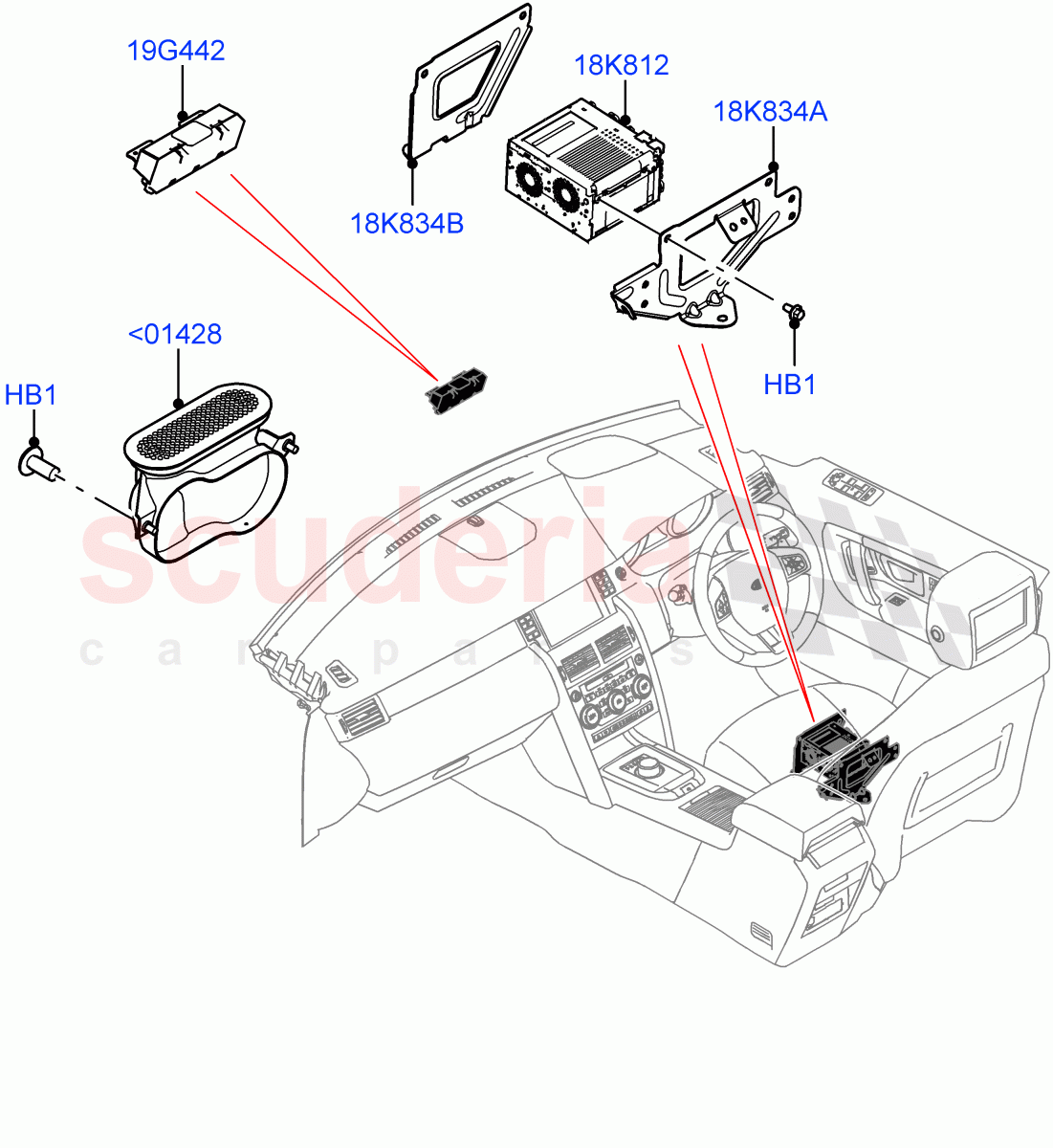 19G442

18K812

18K834A

18K834B

<01428

HB1

HB1

scuderia
car parts