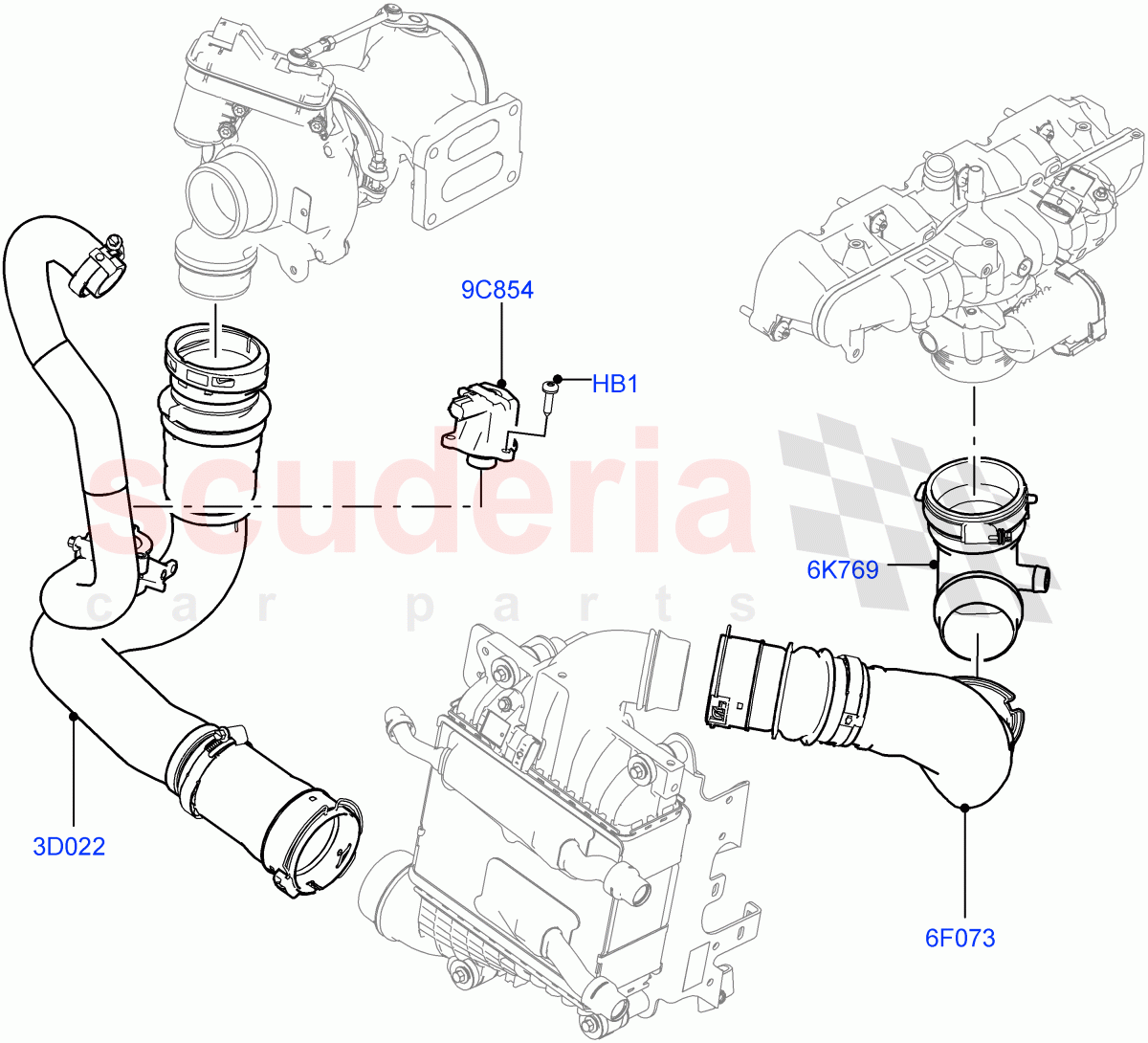 9C854

HB1

scuderia
car parts

6K769

3D022

6F073