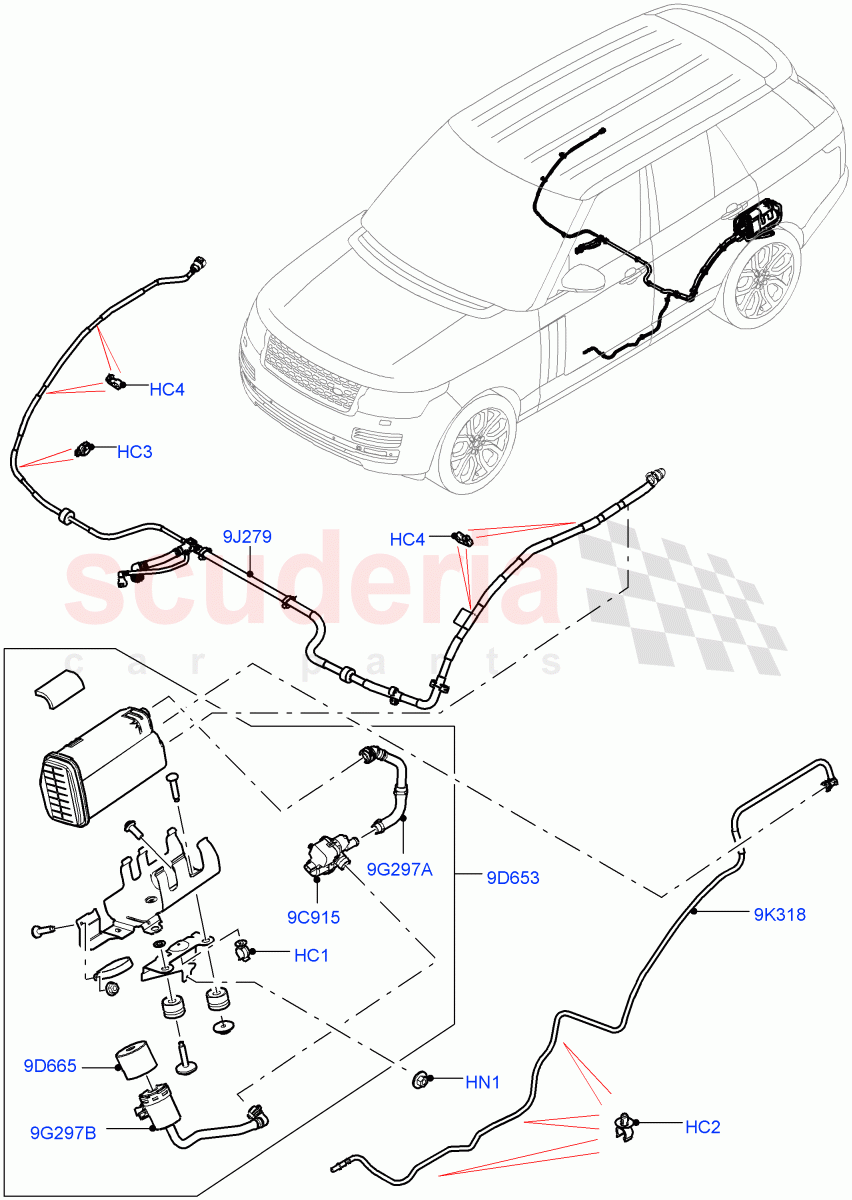 HC4
HC3
9J279
HC4
scuderia
car parts
9G297A
9D653
9C915
9K318
HC1
9D665
HN1
9G297B
HC2