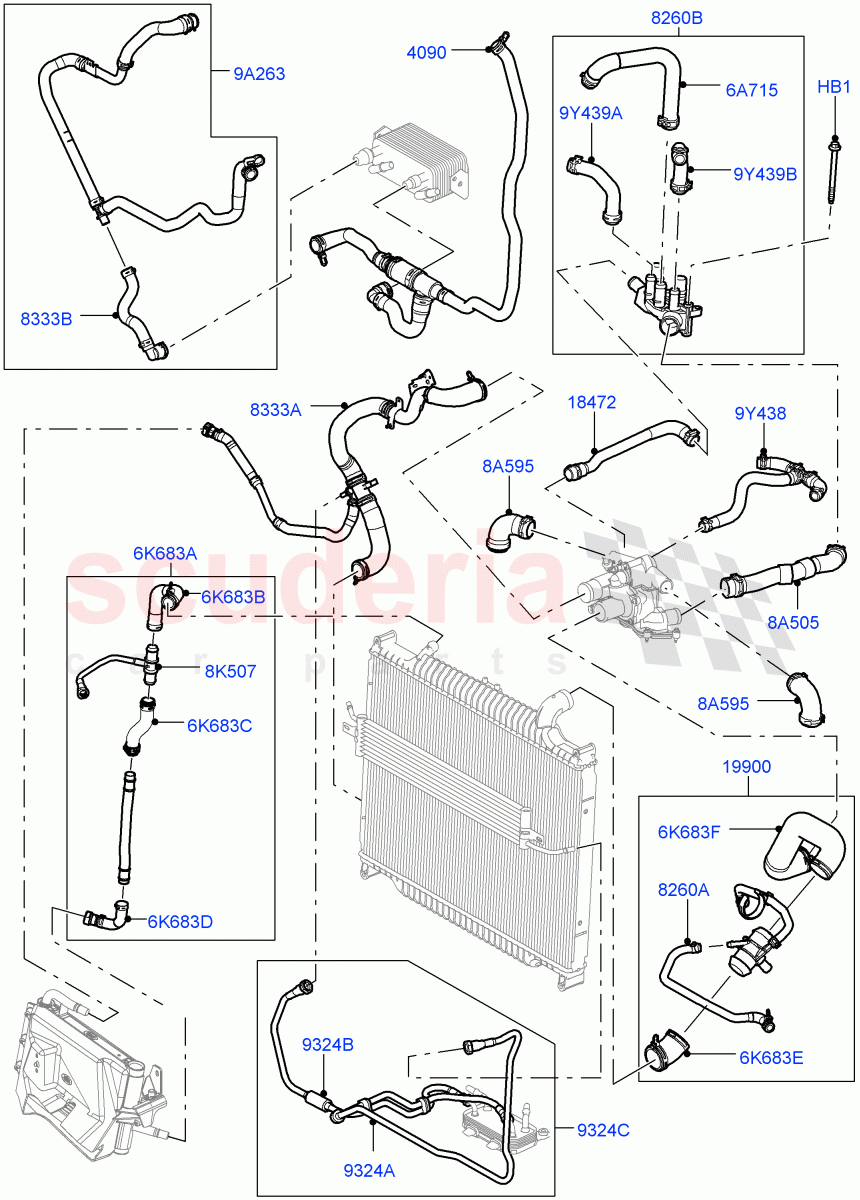 9A263
4090
8260B
6A715
HB1
9Y439A
9Y439B
8333B
8333A
18472
9Y438
8A595
6K683A
6K683B
8K507
6K683C
8A505
8A595
19900
6K683F
8260A
6K683D
6K683E
9324B
9324C
9324A
scuderia
car parts