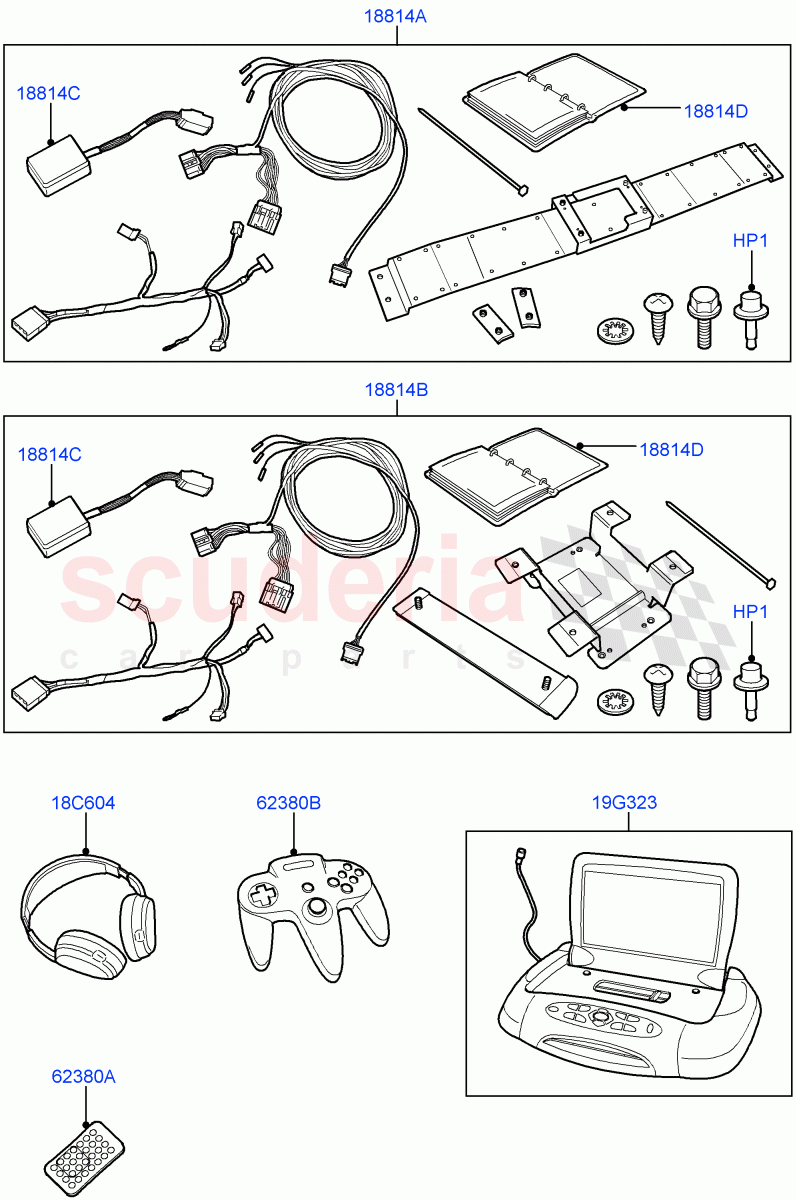 18814A

18814C

18814D

HP1

18814B

18814C

18814D

HP1

scuderia
car parts

18C604

62380B

19G323

62380A