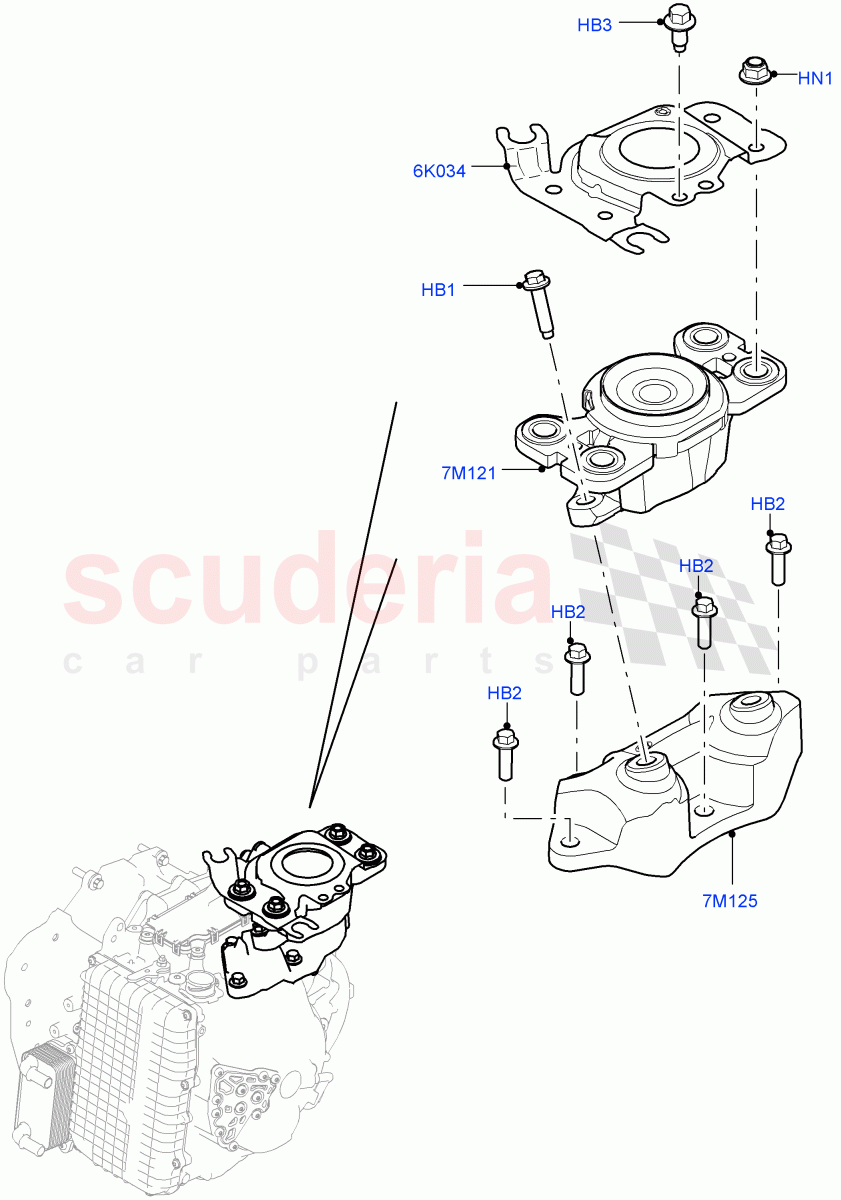 HB3

HN1

6K034

HB1

7M121

HB2

HB2

HB2

HB2

7M125

scuderia
car parts