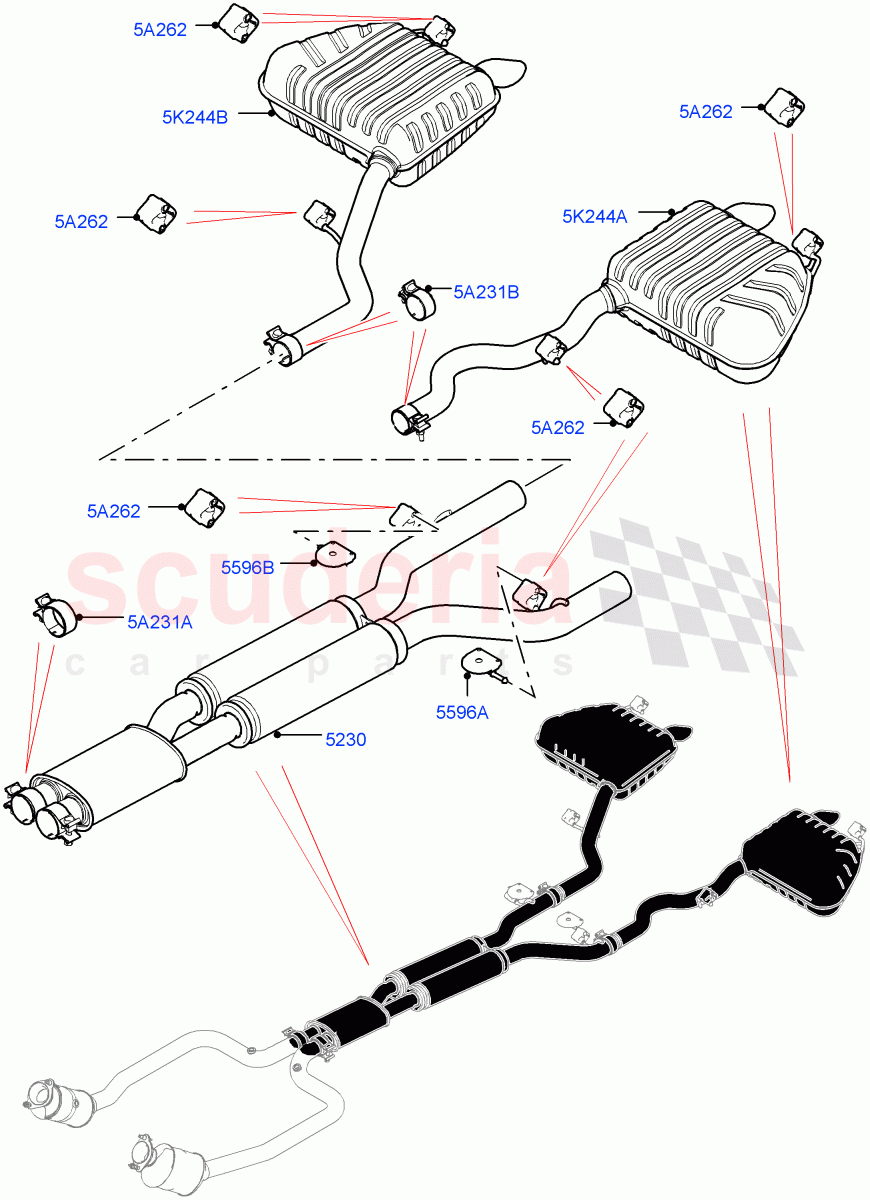 5A262
5K244B
5A262
5A262
5K244A
5A231B
5A262
5A262
5596B
scuderia
car parts
5A231A
5596A
5230