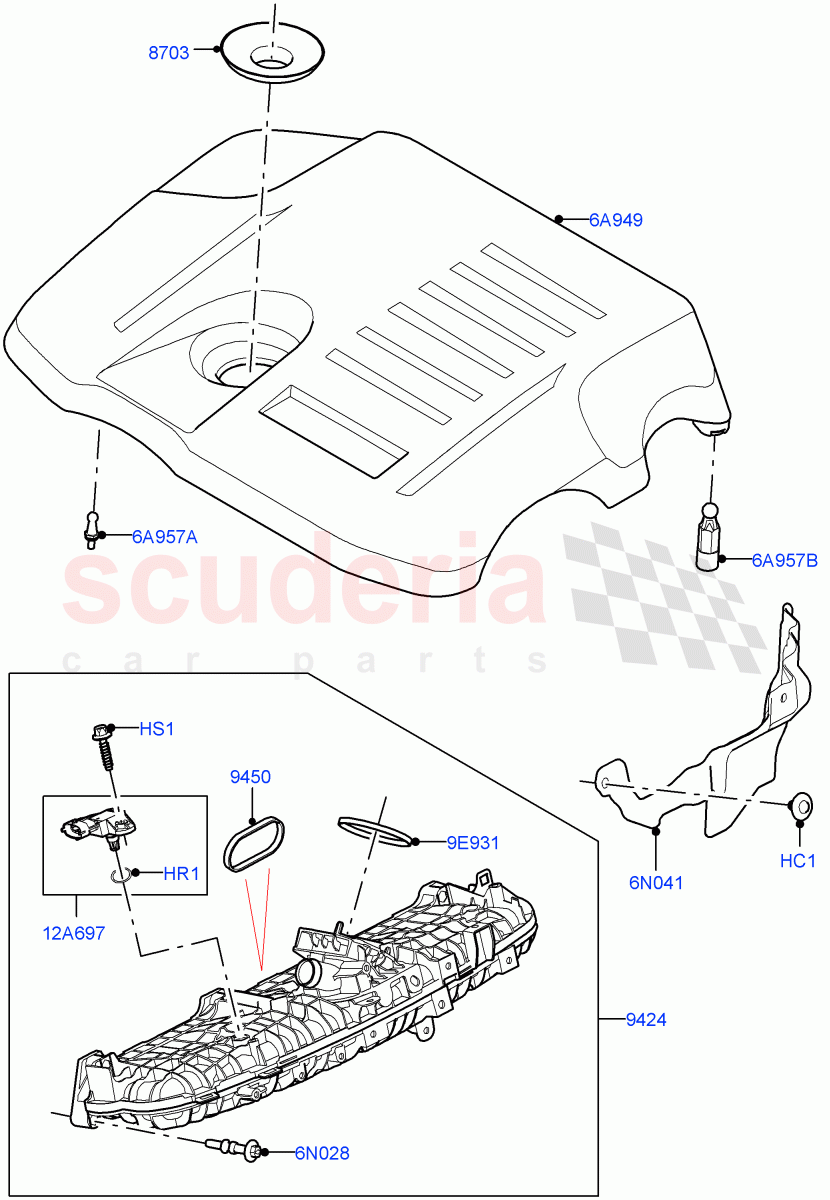 8703
6A949
6A957A
6A957B
scuderia
car parts
HS1
9450
9E931
HR1
12A697
6N041
HC1
9424
6N028