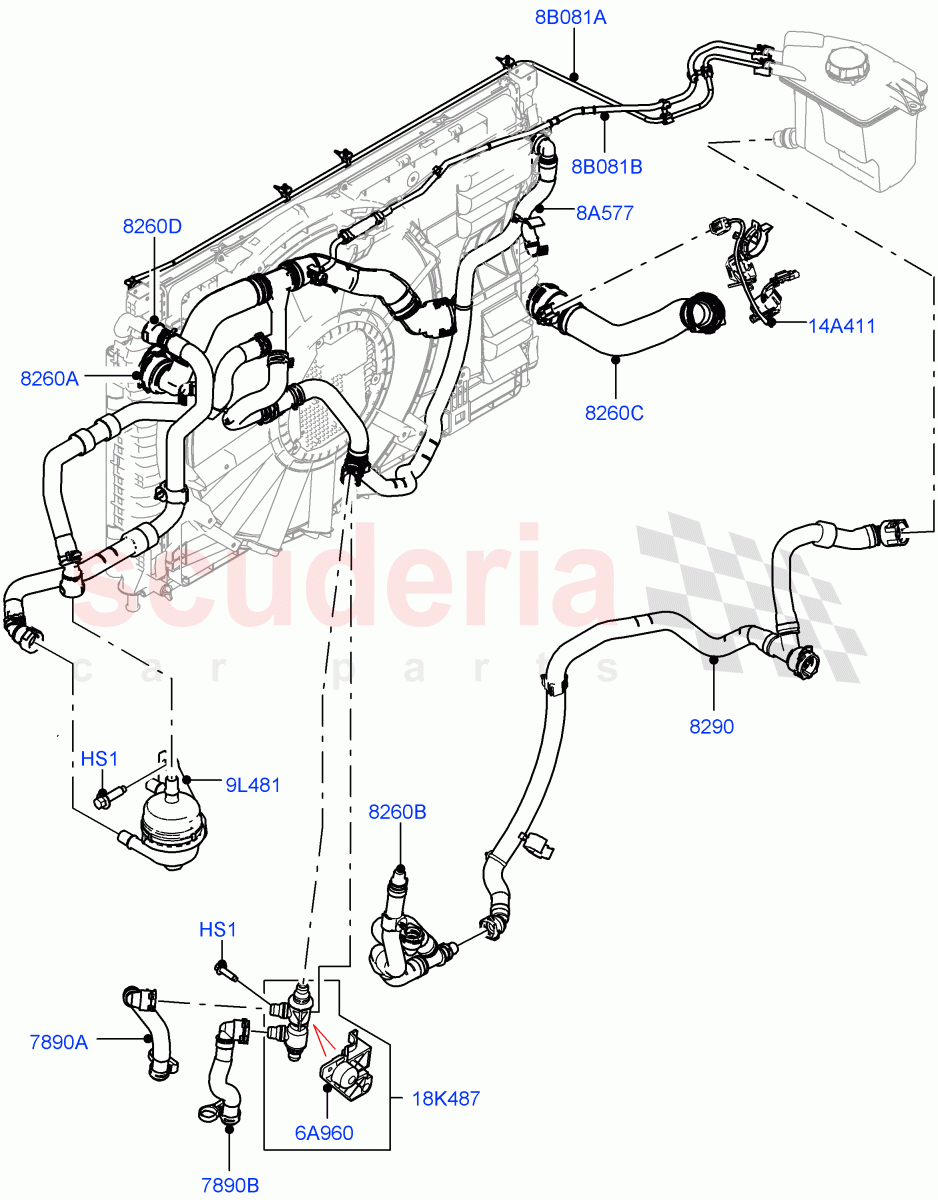 8B081A
8B081B
8A577
8260D
14A411
8260A
8260C
scuderia
car parts
8290
HS1
9L481
8260B
HS1
7890A
18K487
6A960
7890B