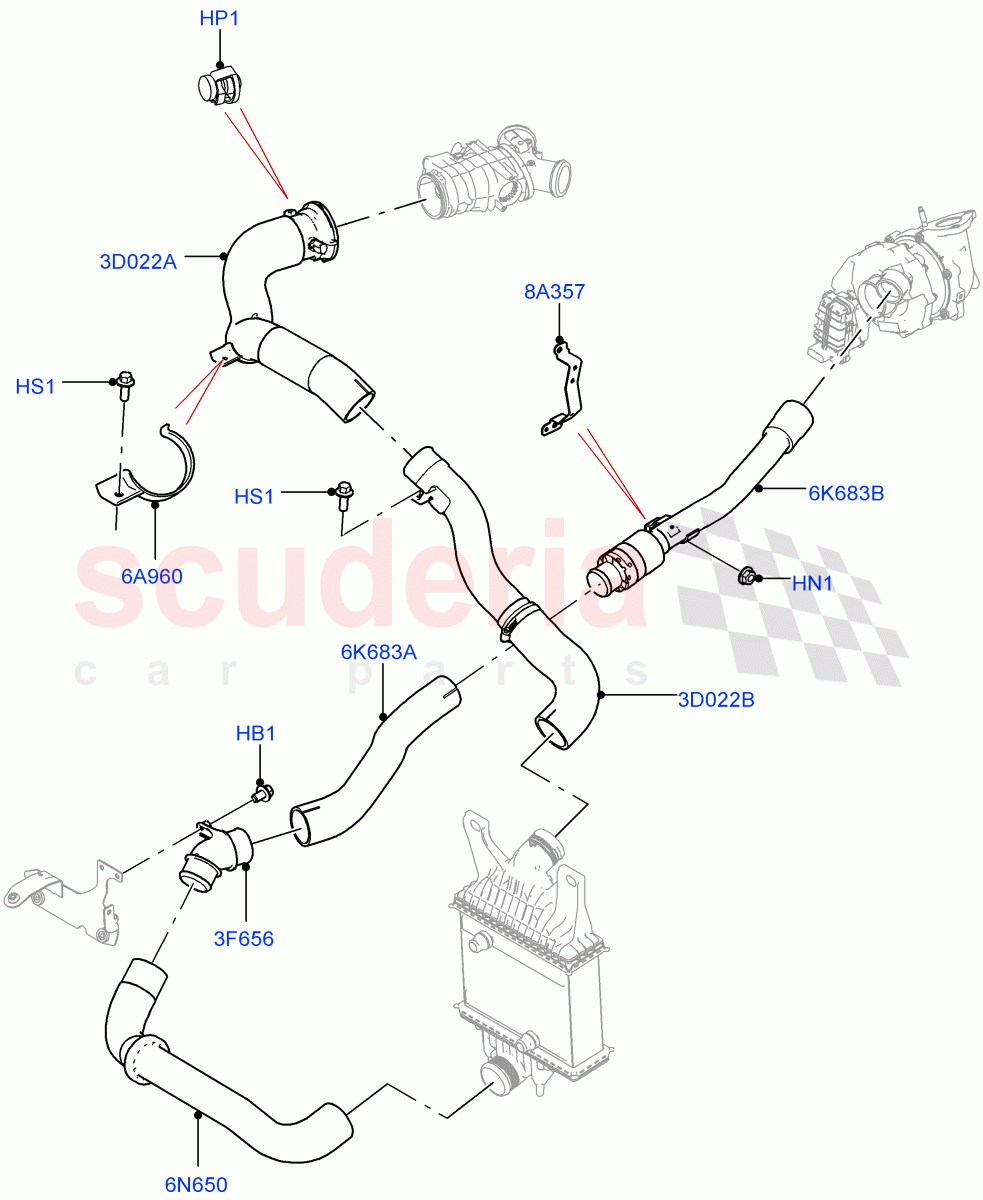 HP1
3D022A
8A357
HS1
HS1
6K683B
6A960
HN1
scuderia
car parts
6K683A
3D022B
HB1
3F656
6N650