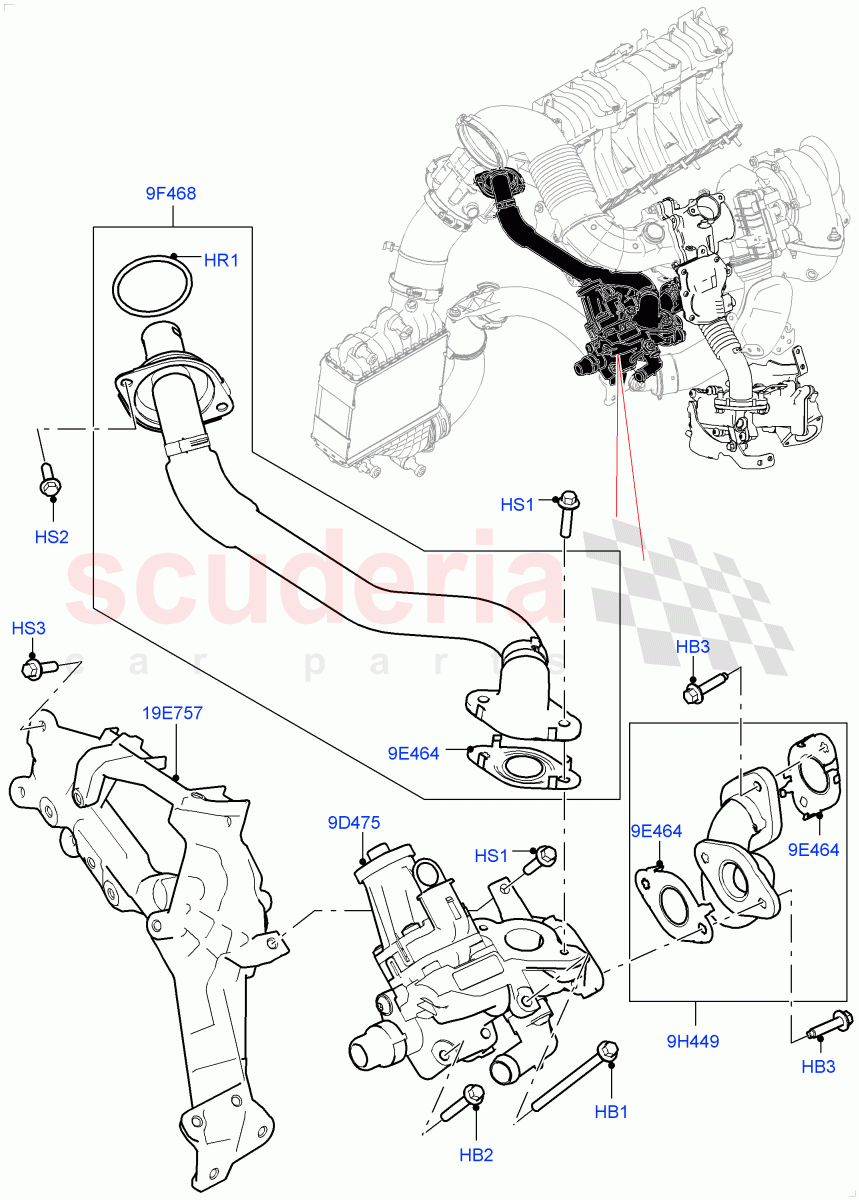 9F468
HR1
HS2
HS1
scuderia
car parts
HS3
HB3
19E757
9E464
9D475
HS1
9E464
9E464
9H449
HB3
HB1
HB2