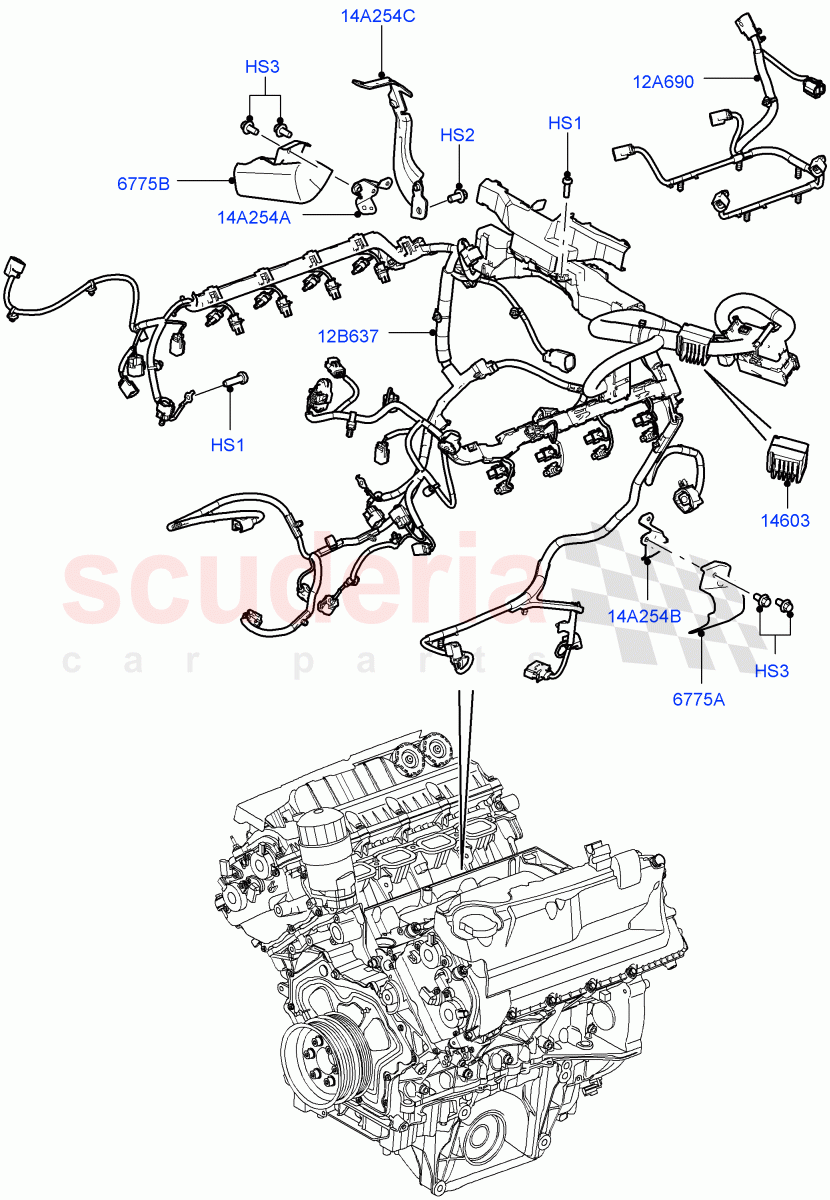 14A254C
HS3
12A690
HS2
HS1
6775B
14A254A
12B637
HS1
14603
scuderia
car parts
14A254B
HS3
6775A