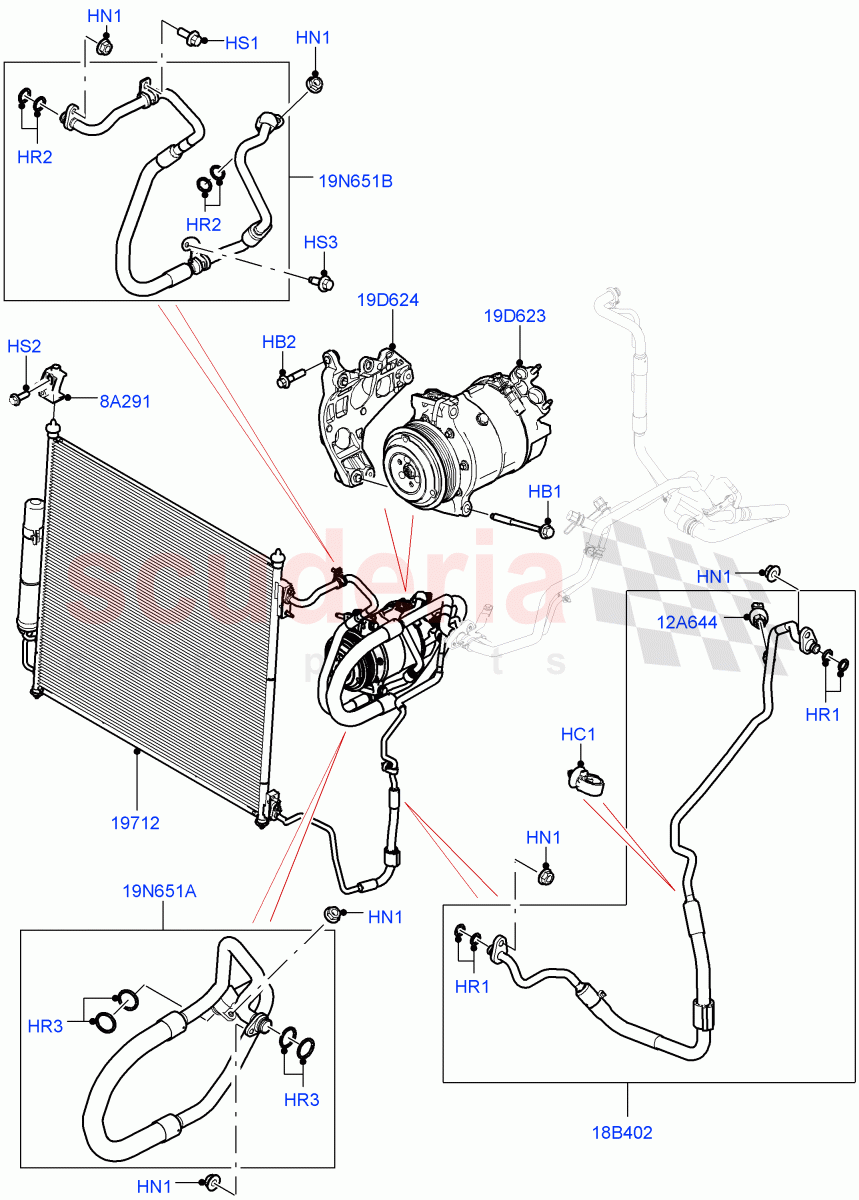 HN1
HS1
HN1
HR2
19N651B
HR2
HS3
19D624
19D623
HS2
HB2
8A291
HB1
scuderia
parts
HN1
12A644
HR1
HC1
19712
HN1
19N651A
HN1
HR1
HR3
HR3
18B402
HN1