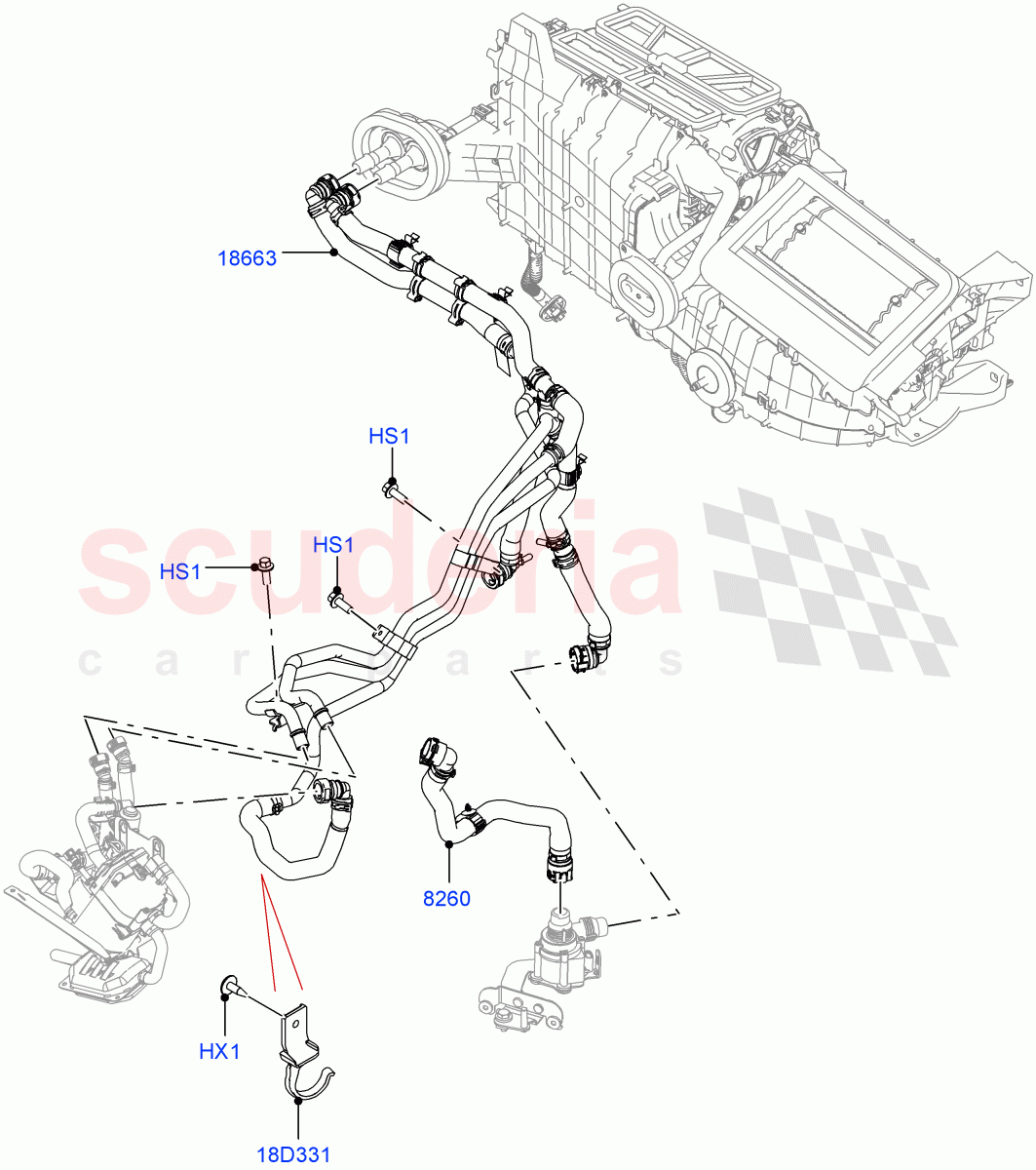 18663

HS1

HS1

HS1

scuderia
car parts

8260

HX1

18D331