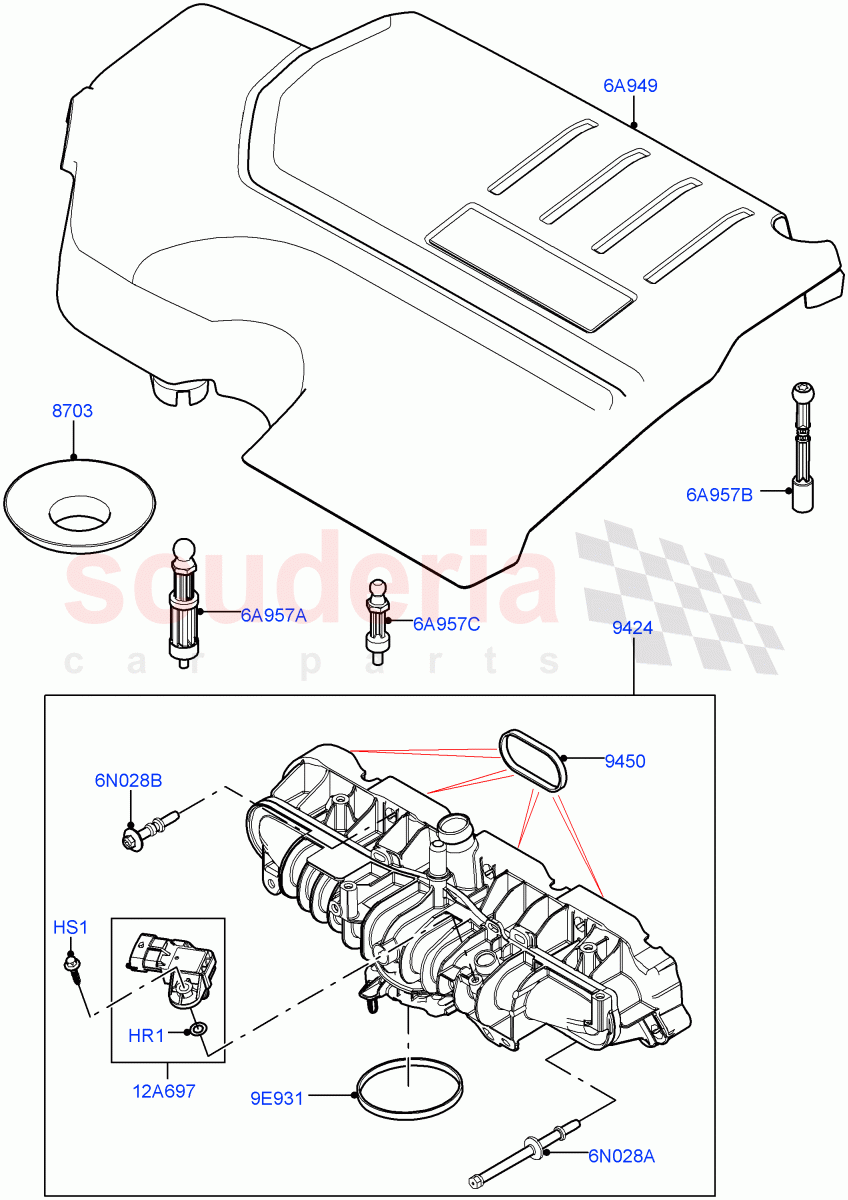 6A949

8703

6A957B

scuderia
car parts

6A957A

6A957C

9424

9450

6N028B

HS1

HR1

12A697

9E931

6N028A