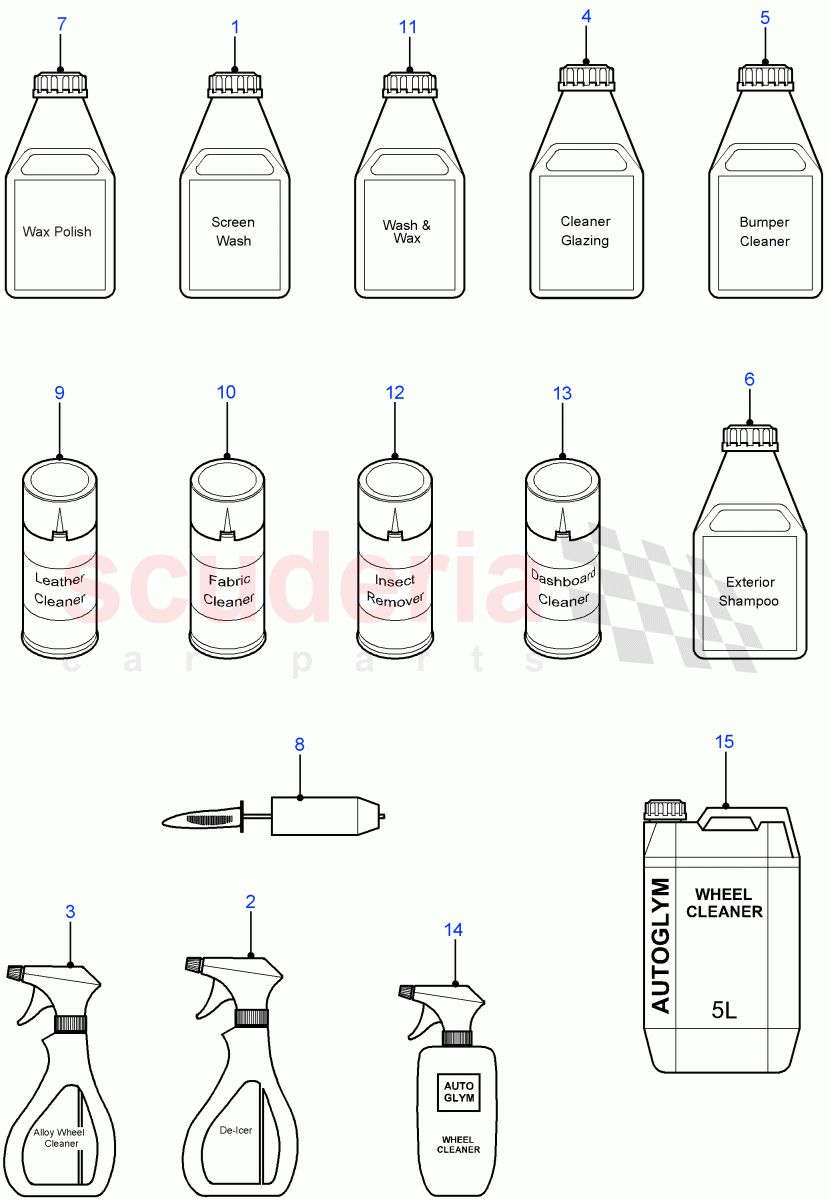 7

Wax Polish

1

Screen Wash

11

Wash & Wax

4

Cleaner Glazing

5

Bumper Cleaner

9

Leather Cleaner

10

Fabric Cleaner

12

Insect Remover

13

Dashboard Cleaner

6

Exterior Shampoo

scuderia
car parts

8

15

AUTOGLYM

WHEEL CLEANER

5L

3

Alloy Wheel Cleaner

2

De-Icer

14

AUTO GLYM

WHEEL CLEANER