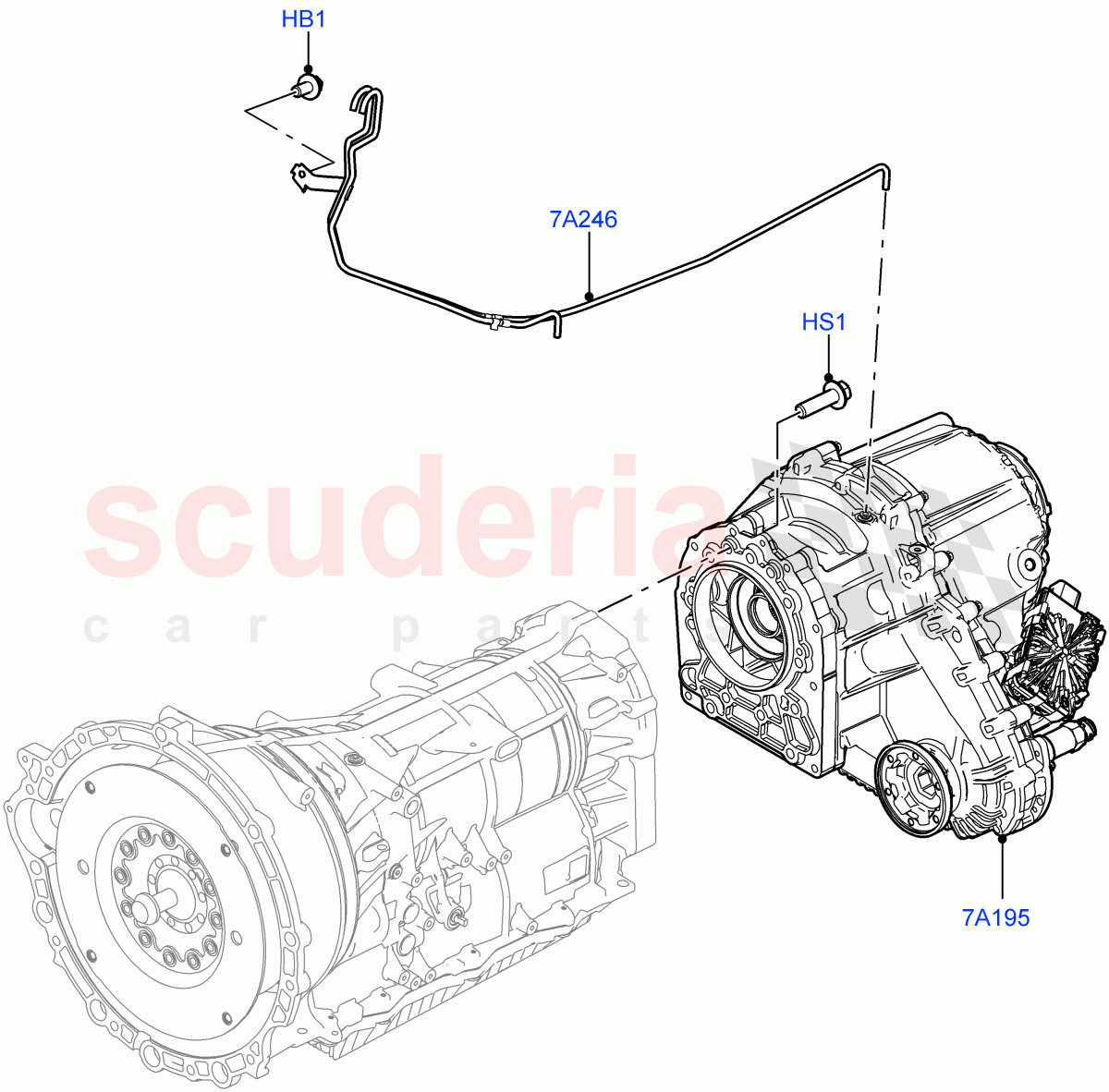 HB1

7A246

HS1

scuderia
car parts

7A195