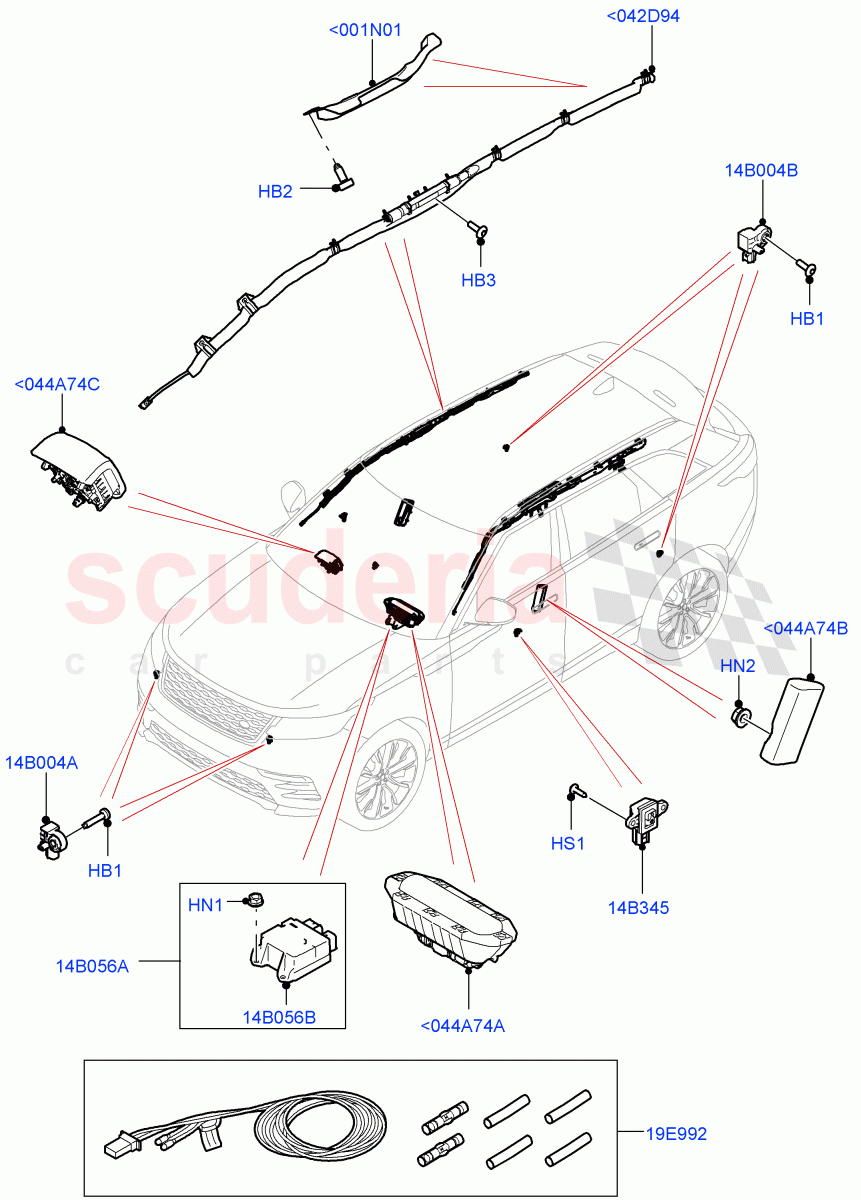 <001N01
<042D94
HB2
HB3
14B004B
HB1
<044A74C
scuderia
car parts
<044A74B
HN2
14B004A
HB1
HS1
14B345
HN1
14B056A
14B056B
<044A74A
19E992