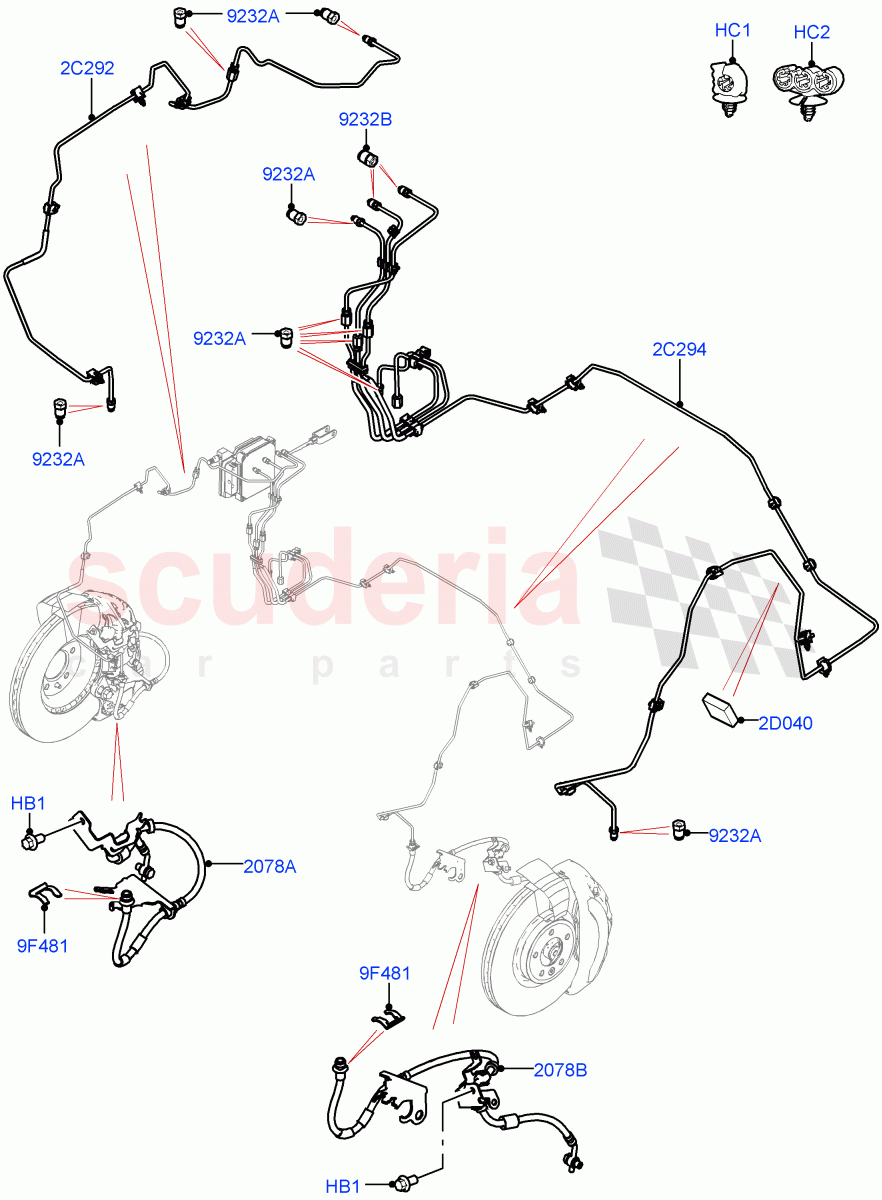 9232A
HC1
HC2
2C292
9232B
9232A
9232A
2C294
9232A
scuderia
car parts
2D040
HB1
2078A
9232A
9F481
9F481
2078B
HB1