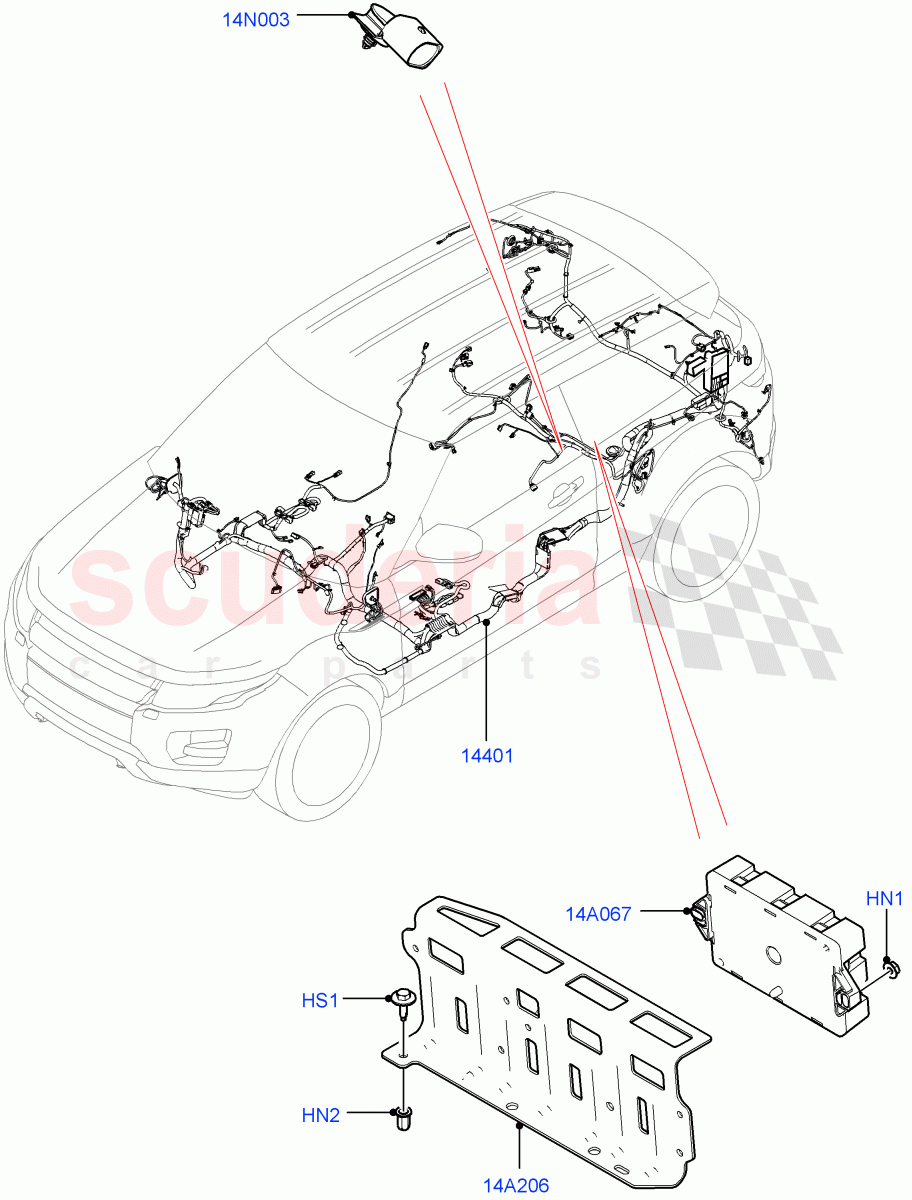 14N003

scuderia
car parts

14401

14A067

HN1

HS1

HN2

14A206