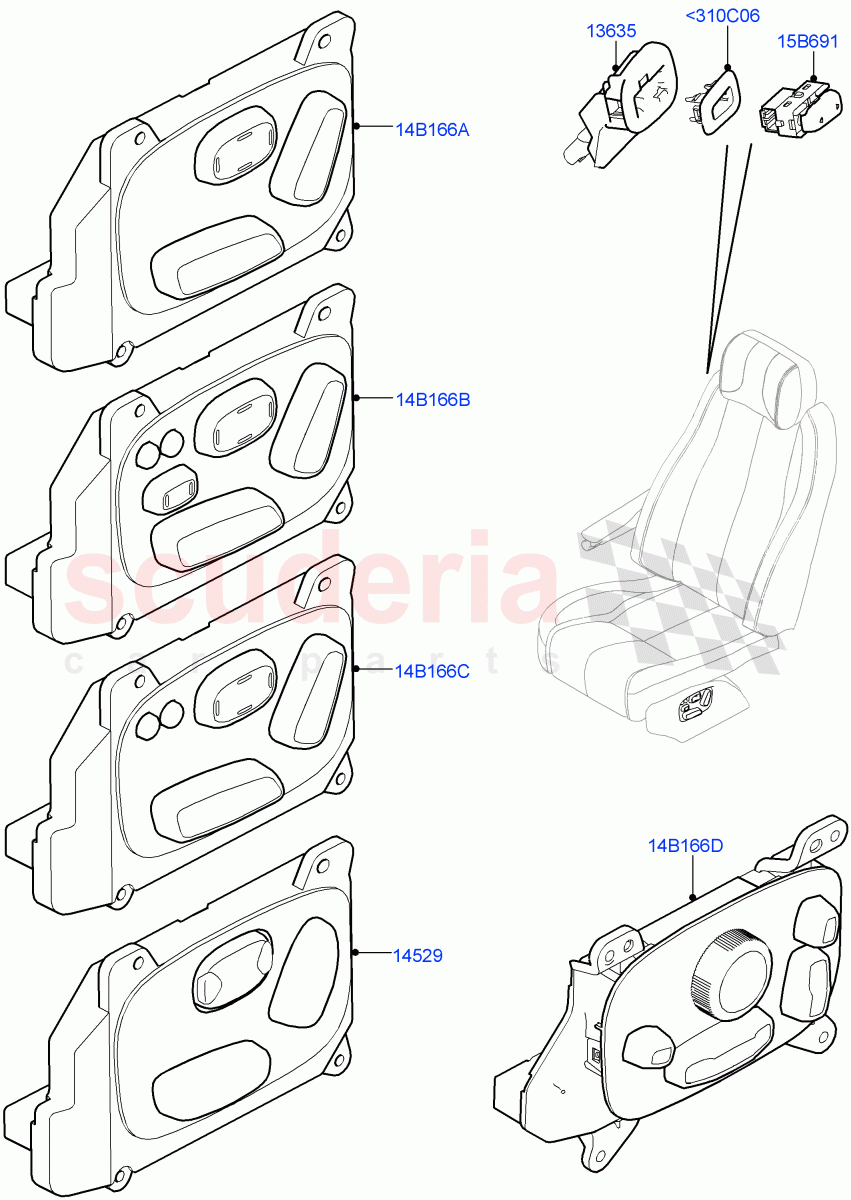 13635
<310C06
15B691
14B166A
14B166B
scuderia
car parts
14B166C
14B166D
14529