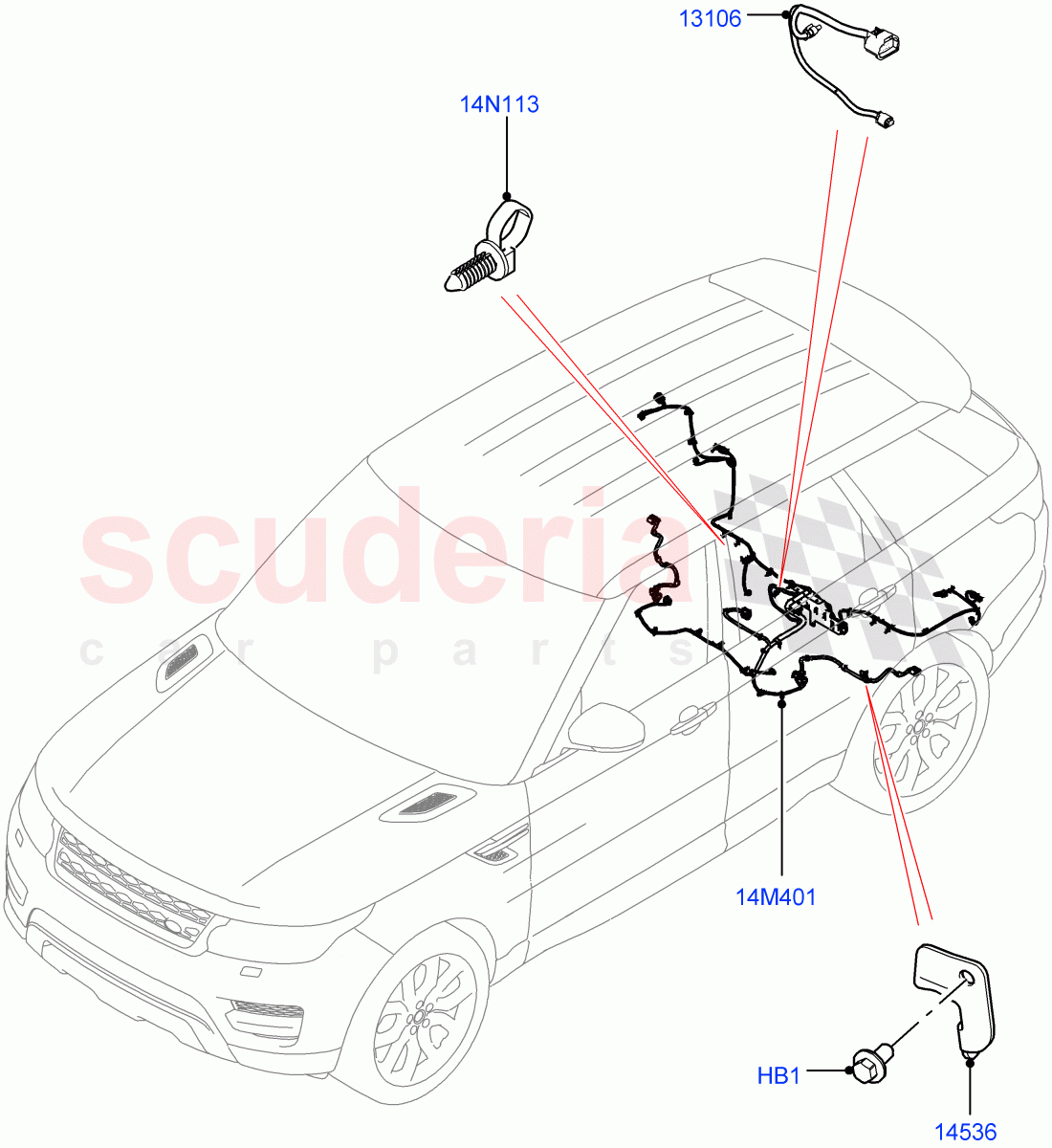 13106

14N113

scuderia
car parts

14M401

HB1

14536