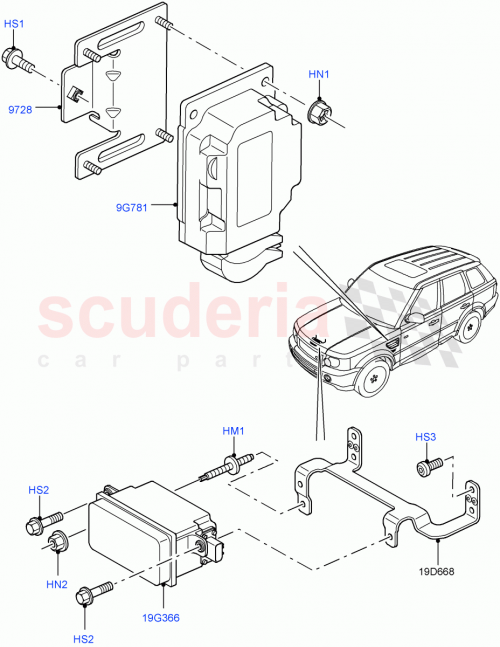 HS1
9728
HN1
9G781
scuderia
car parts
HM1
HS3
HS2
HN2
HS2
19G366
19D668