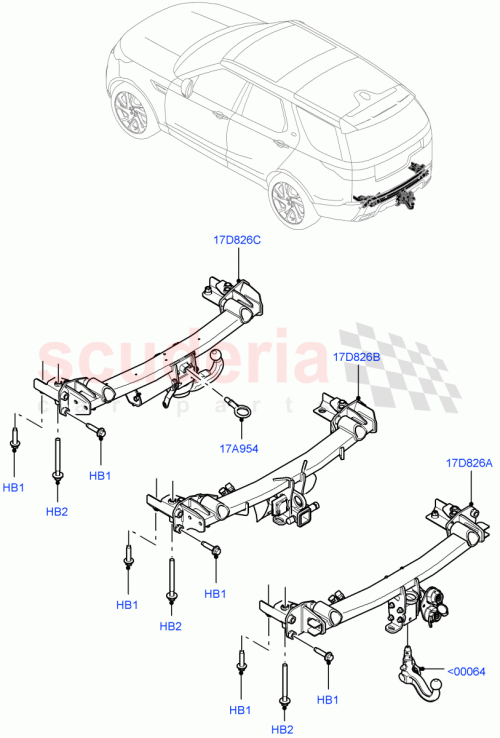 17D826C

scuderia
car parts

17D826B

17A954

17D826A

HB1

HB2

HB1

HB1

HB2

HB1

<00064

HB1

HB2

HB1